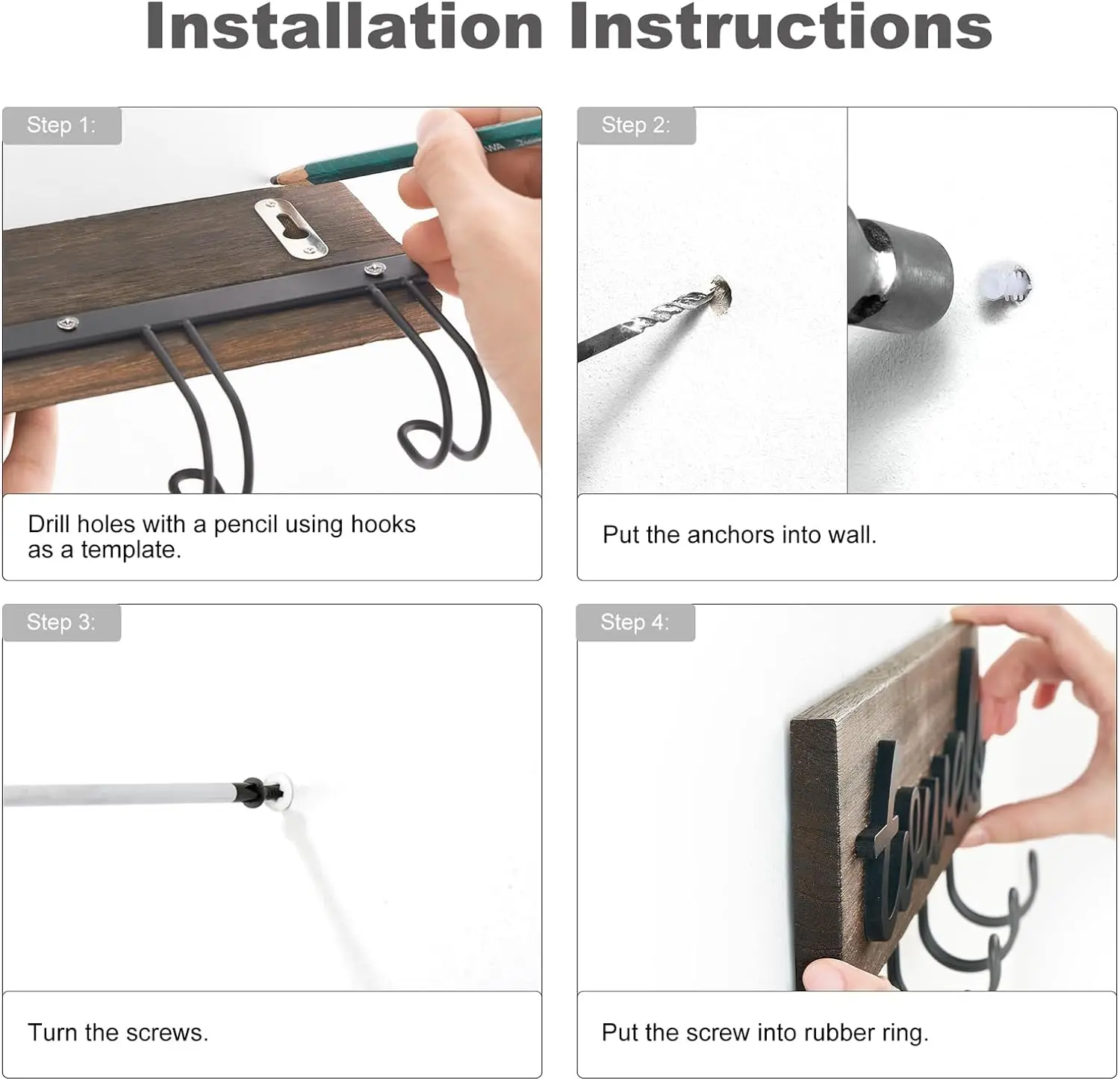 Installation Instructions

Step 1:

Drill holes with a pencil using hooks as a template.

Step 2:

Put the anchors into wall.

Step 3:

Turn the screws.

Step 4:

towels

Put the screw into rubber ring.