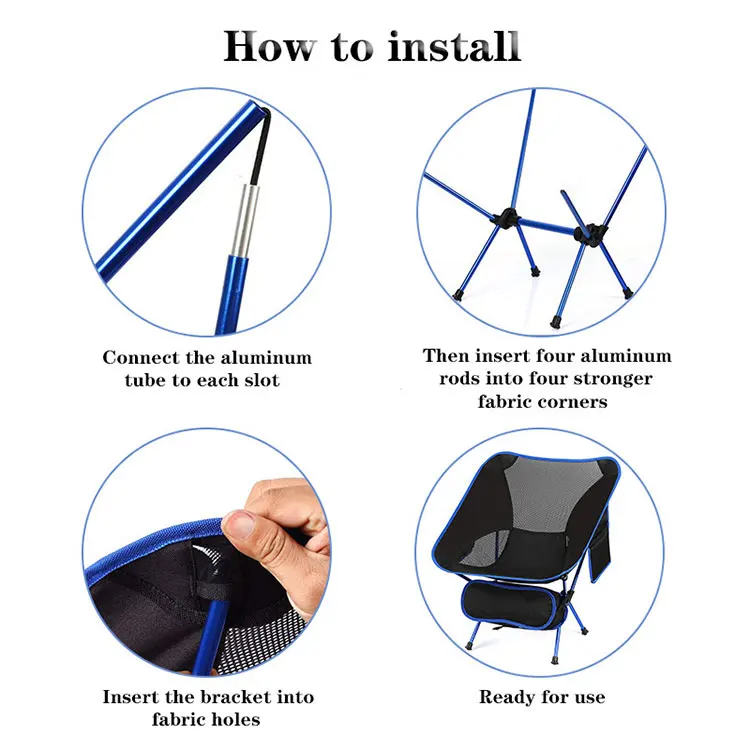 How to install

Connect the aluminum tube to each slot

Then insert four aluminum rods into four stronger fabric corners

Insert the bracket into fabric holes

Ready for use