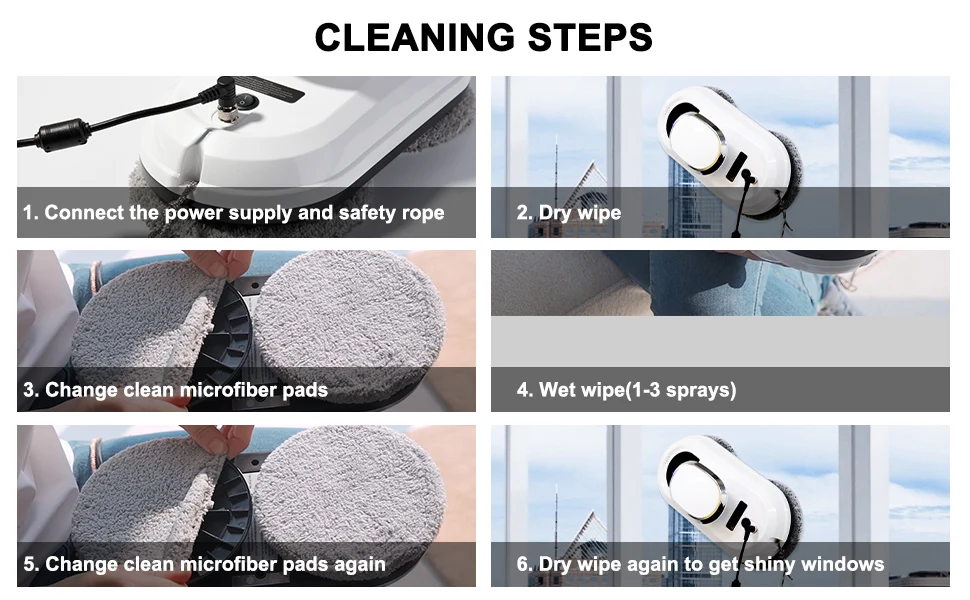 CLEANING STEPS

1. Connect the power supply and safety rope

2. Dry wipe

3. Change clean microfiber pads

4. Wet wipe(1-3 sprays)

5. Change clean microfiber pads again

6. Dry wipe again to get shiny windows