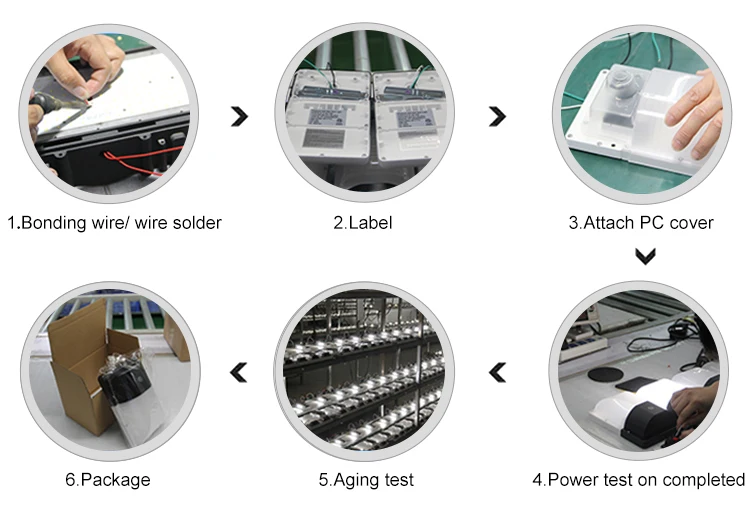 1.Bonding wire/ wire solder

2.Label

3.Attach PC cover

4.Power test on completed

5.Aging test

6.Package