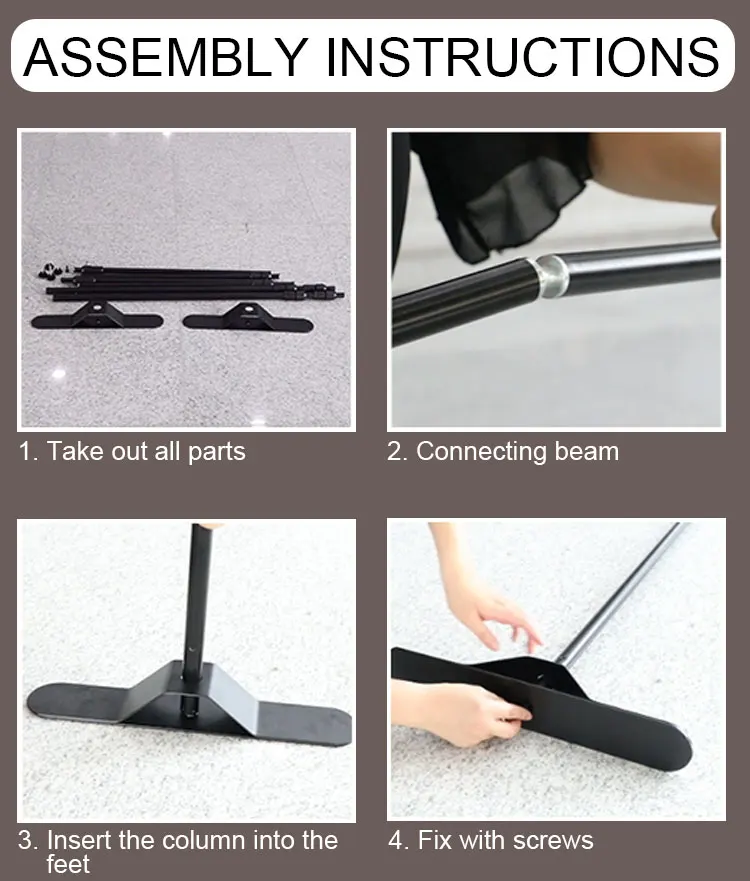 ASSEMBLY INSTRUCTIONS

1. Take out all parts

2. Connecting beam

3. Insert the column into the feet

4. Fix with screws