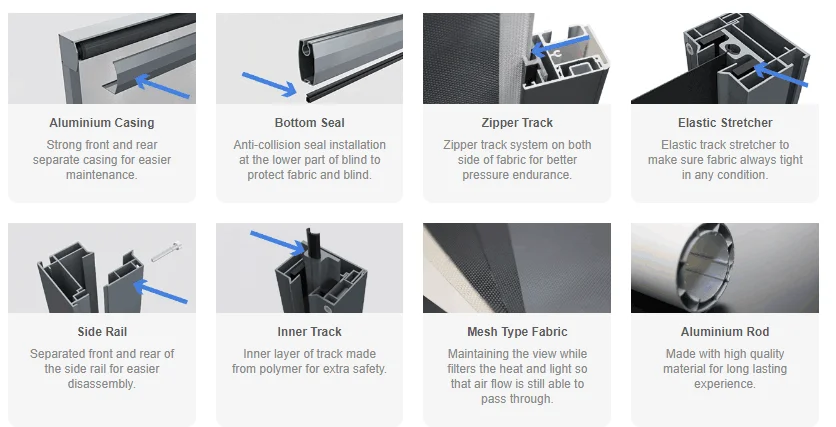 Aluminium Casing

Strong front and rear separate casing for easier maintenance.

Bottom Seal

Anti-collision seal installation at the lower part of blind to protect fabric and blind.

Zipper Track

Zipper track system on both side of fabric for better pressure endurance.

Elastic Stretcher

Elastic track stretcher to make sure fabric always tight in any condition.

Side Rail

Separated front and rear of the side rail for easier disassembly.

Inner Track

Inner layer of track made from polymer for extra safety.

Mesh Type Fabric

Maintaining the view while filters the heat and light so that air flow is still able to pass through.

Aluminium Rod

Made with high quality material for long lasting experience.