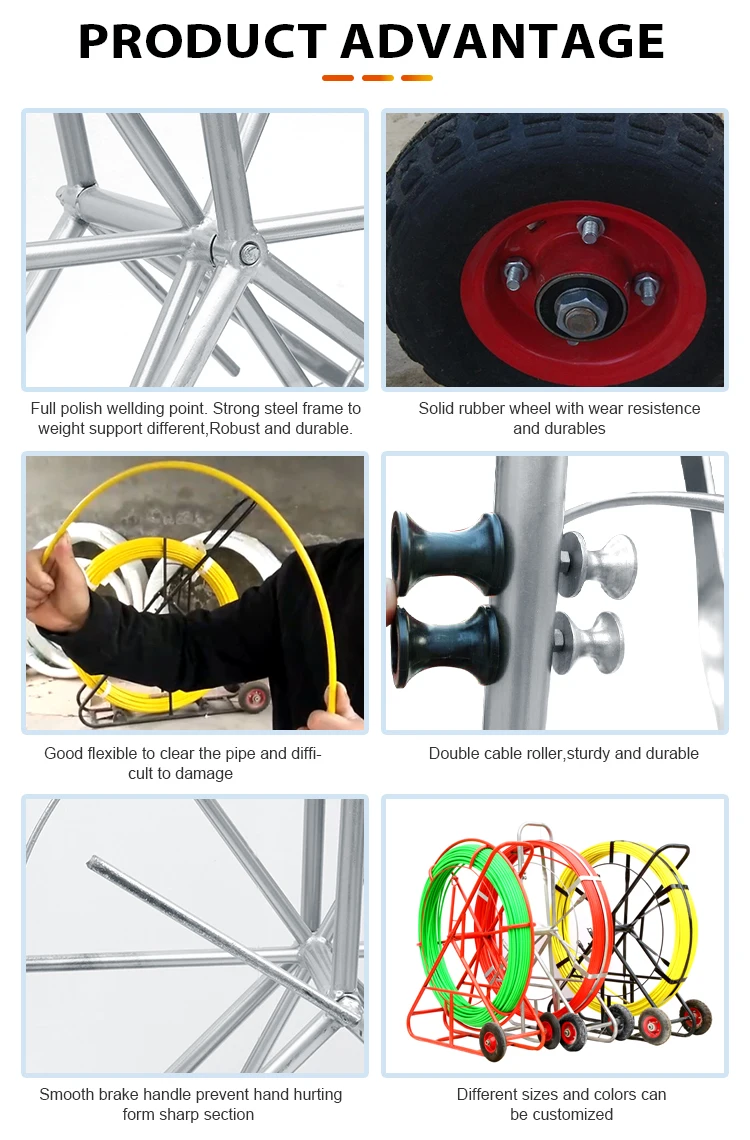 PRODUCT ADVANTAGE

Full polish wellding point. Strong steel frame to weight support different,Robust and durable.

Solid rubber wheel with wear resistence and durables

Good flexible to clear the pipe and difficult to damage

Double cable roller,sturdy and durable

Smooth brake handle prevent hand hurting form sharp section

Different sizes and colors can be customized