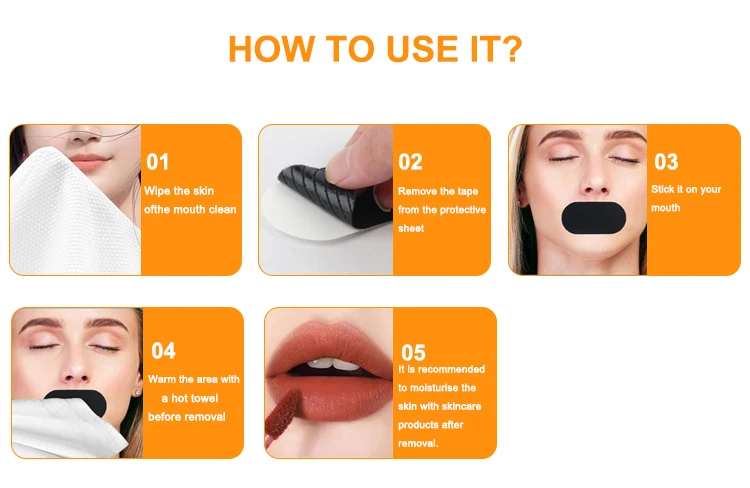 HOW TO USE IT?

01
Wipe the skin ofthe mouth clean

02
Remove the tape from the protective sheet

03
Stick it on your mouth

04
Warm the area with a hot towel before removal

05
It is recommended to moisturise the skin with skincare products after removal.