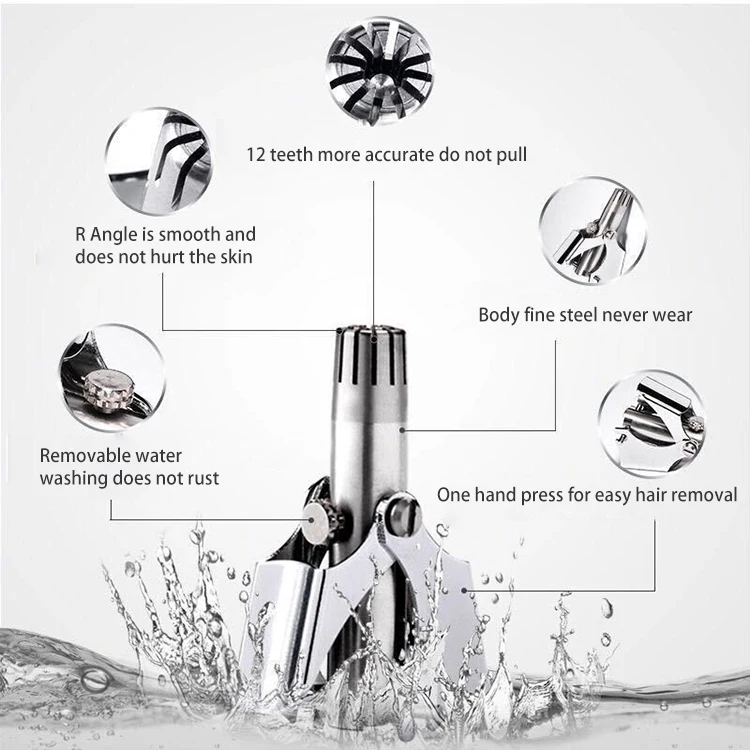 12 teeth more accurate do not pull

R Angle is smooth and does not hurt the skin

Body fine steel never wear

Removable water washing does not rust

One hand press for easy hair removal