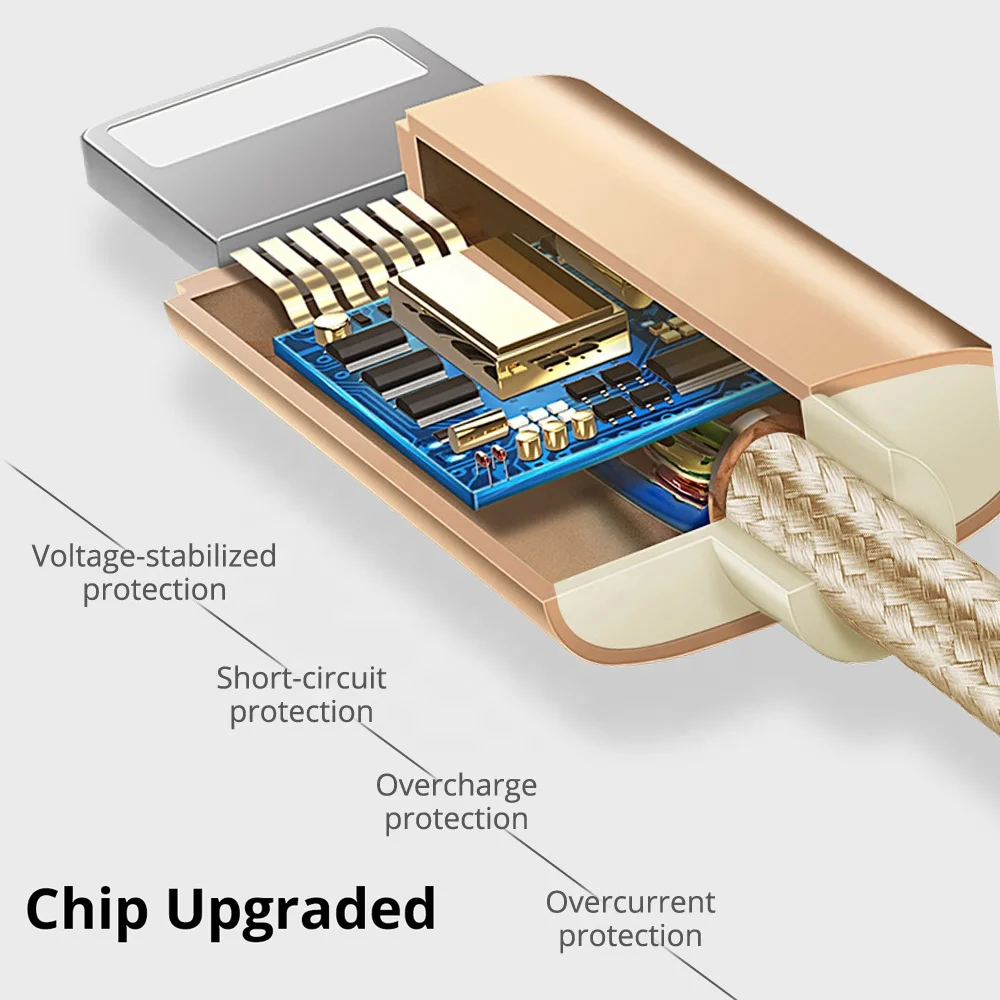 Voltage-stabilized protection

Short-circuit protection

Overcharge protection

Chip Upgraded

Overcurrent protection