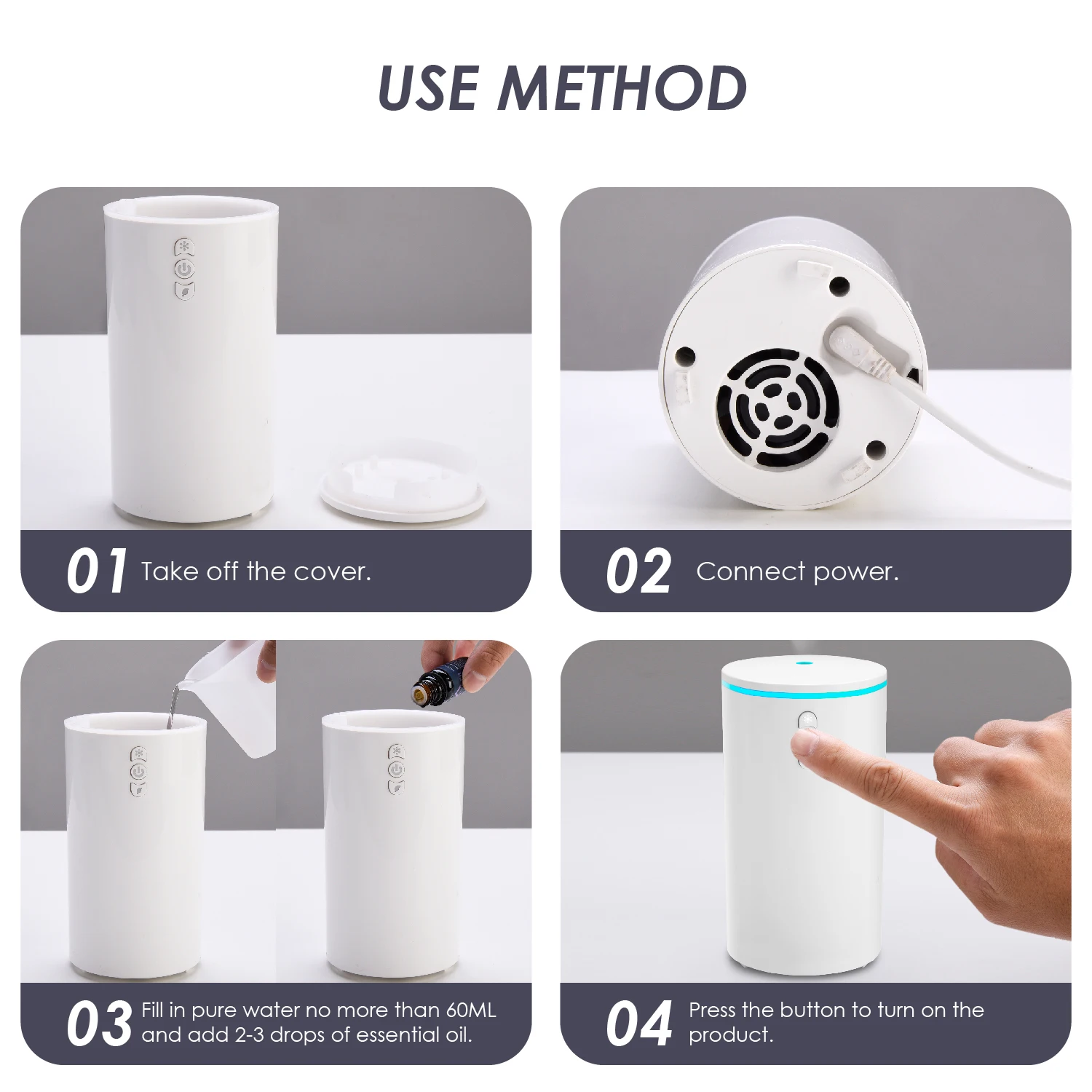 USE METHOD

01 Take off the cover.

02 Connect power.

03 Fill in pure water no more than 60ML and add 2-3 drops of essential oil.

04 Press the button to turn on the product.