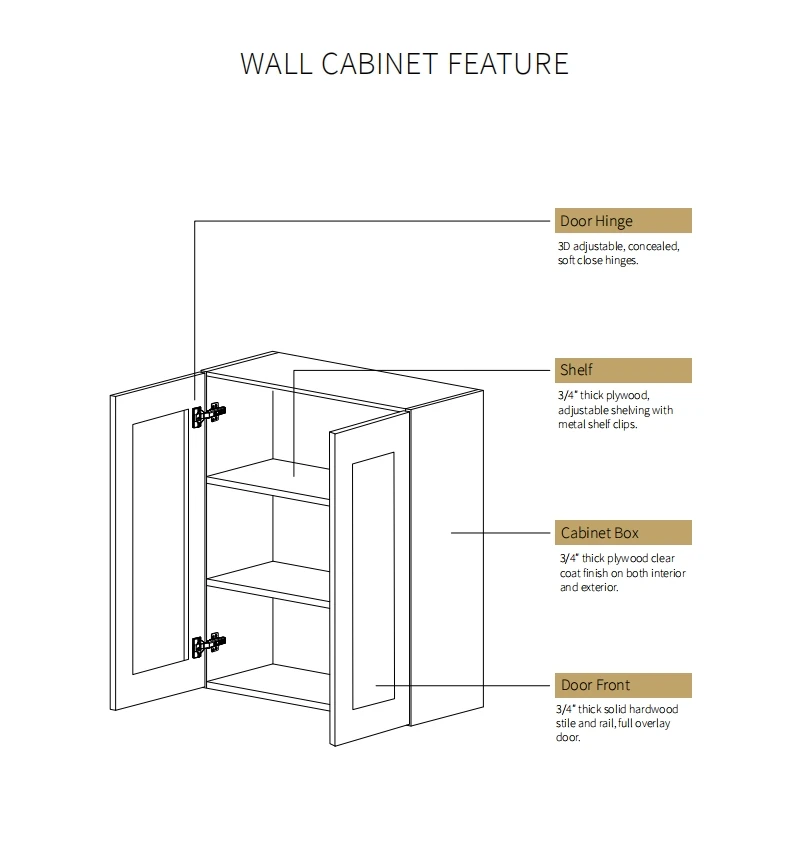 WALL CABINET FEATURE

Door Hinge

3D adjustable, concealed, soft close hinges.

Shelf

3/4" thick plywood, adjustable shelving with metal shelf clips.

Cabinet Box

3/4" thick plywood clear coat finish on both interior and exterior.

Door Front

3/4" thick solid hardwood stile and rail, full overlay door.