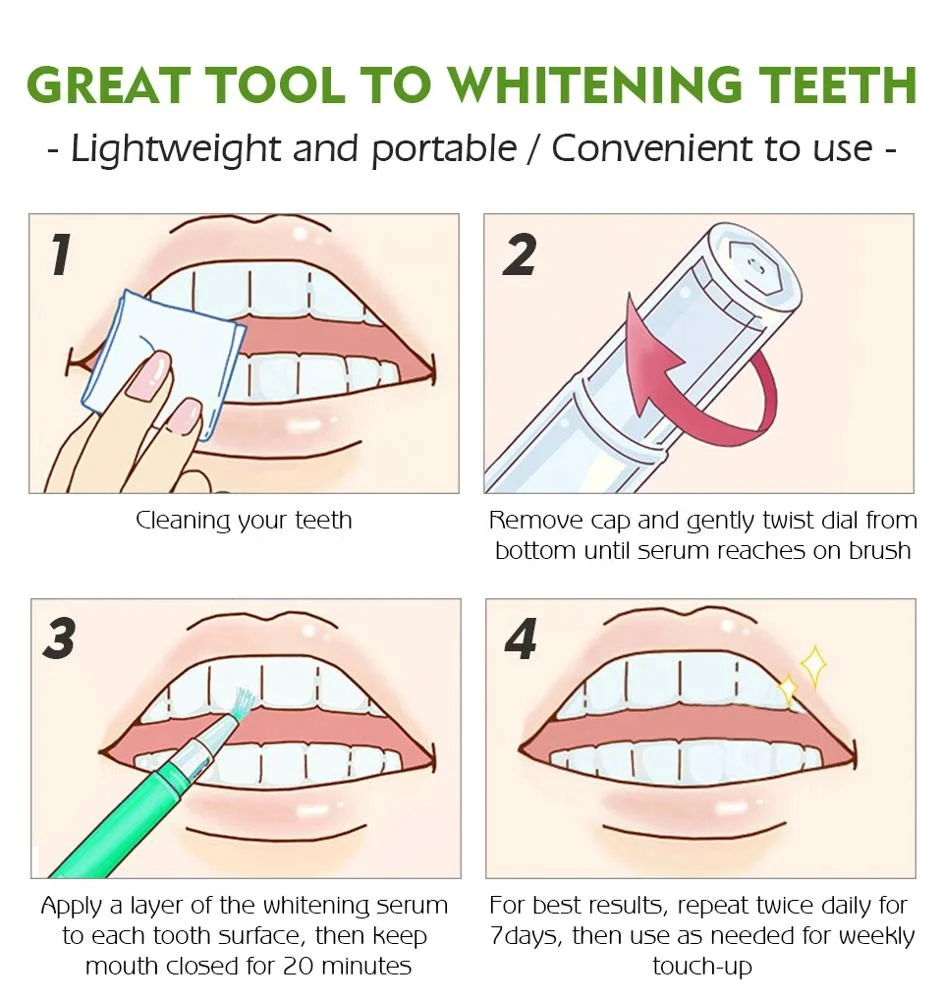 GREAT TOOL TO WHITENING TEETH

- Lightweight and portable / Convenient to use -

1

Cleaning your teeth

2

Remove cap and gently twist dial from bottom until serum reaches on brush

3

Apply a layer of the whitening serum to each tooth surface, then keep mouth closed for 20 minutes

4

For best results, repeat twice daily for 7days, then use as needed for weekly touch-up