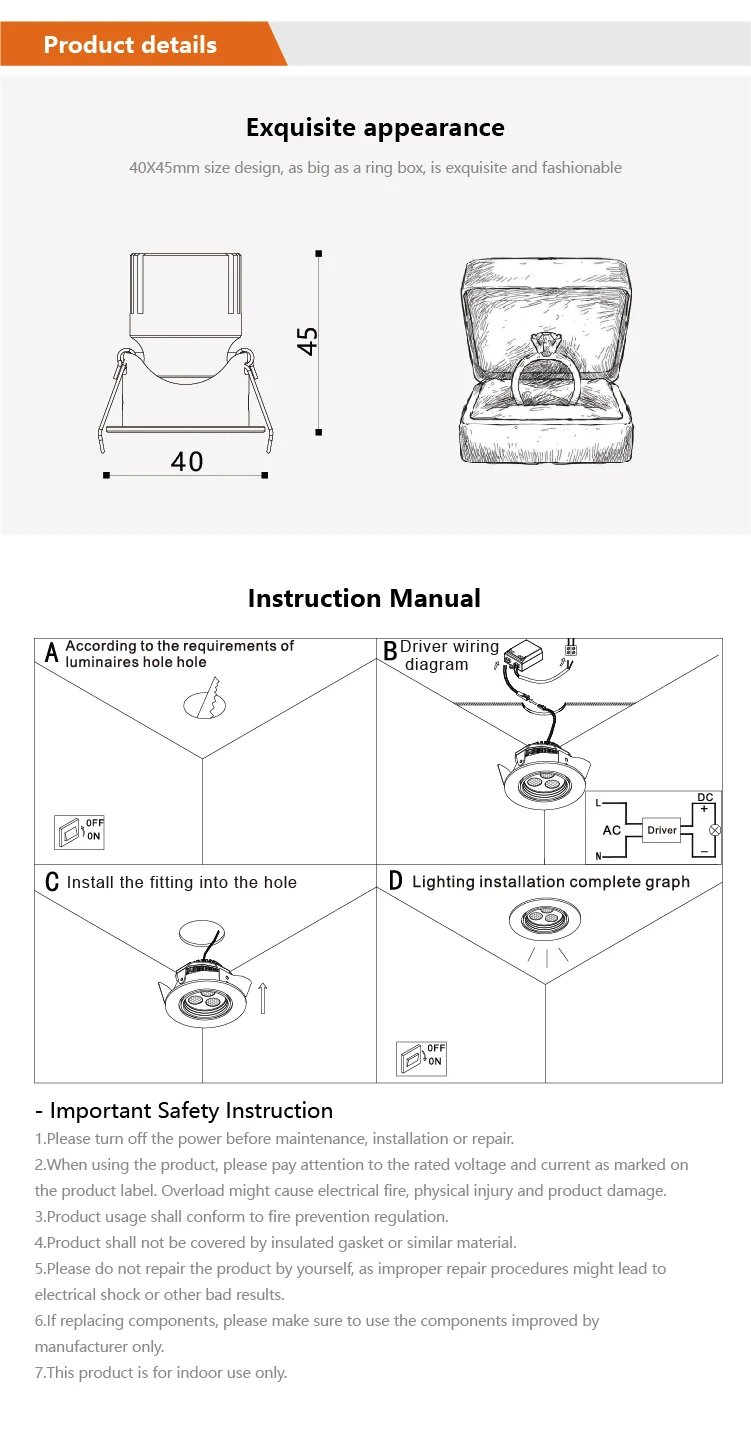 Product details

Exquisite appearance

40X45mm size design, as big as a ring box, is exquisite and fashionable

45

40

Instruction Manual

A According to the requirements of luminaires hole hole

OFF
ON

B Driver wiring diagram

L
N
AC
Driver
DC
+
−

C Install the fitting into the hole

D Lighting installation complete graph

OFF
ON

- Important Safety Instruction

1.Please turn off the power before maintenance, installation or repair.

2.When using the product, please pay attention to the rated voltage and current as marked on the product label. Overload might cause electrical fire, physical injury and product damage.

3.Product usage shall conform to fire prevention regulation.

4.Product shall not be covered by insulated gasket or similar material.

5.Please do not repair the product by yourself, as improper repair procedures might lead to electrical shock or other bad results.

6.If replacing components, please make sure to use the components improved by manufacturer only.

7.This product is for indoor use only.