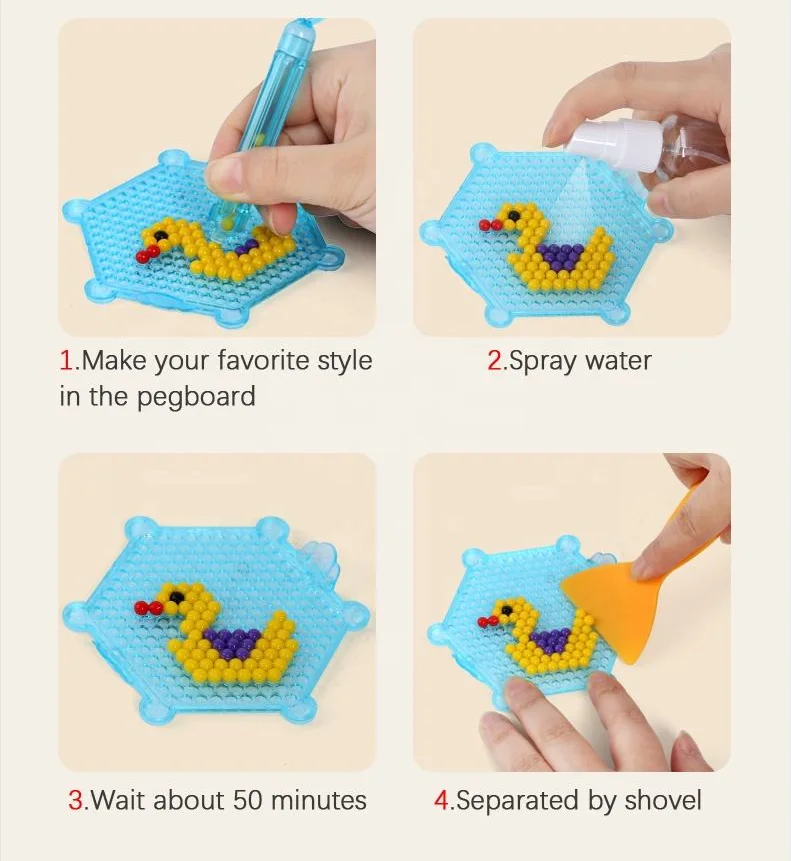 1.Make your favorite style in the pegboard

2.Spray water

3.Wait about 50 minutes

4.Separated by shovel