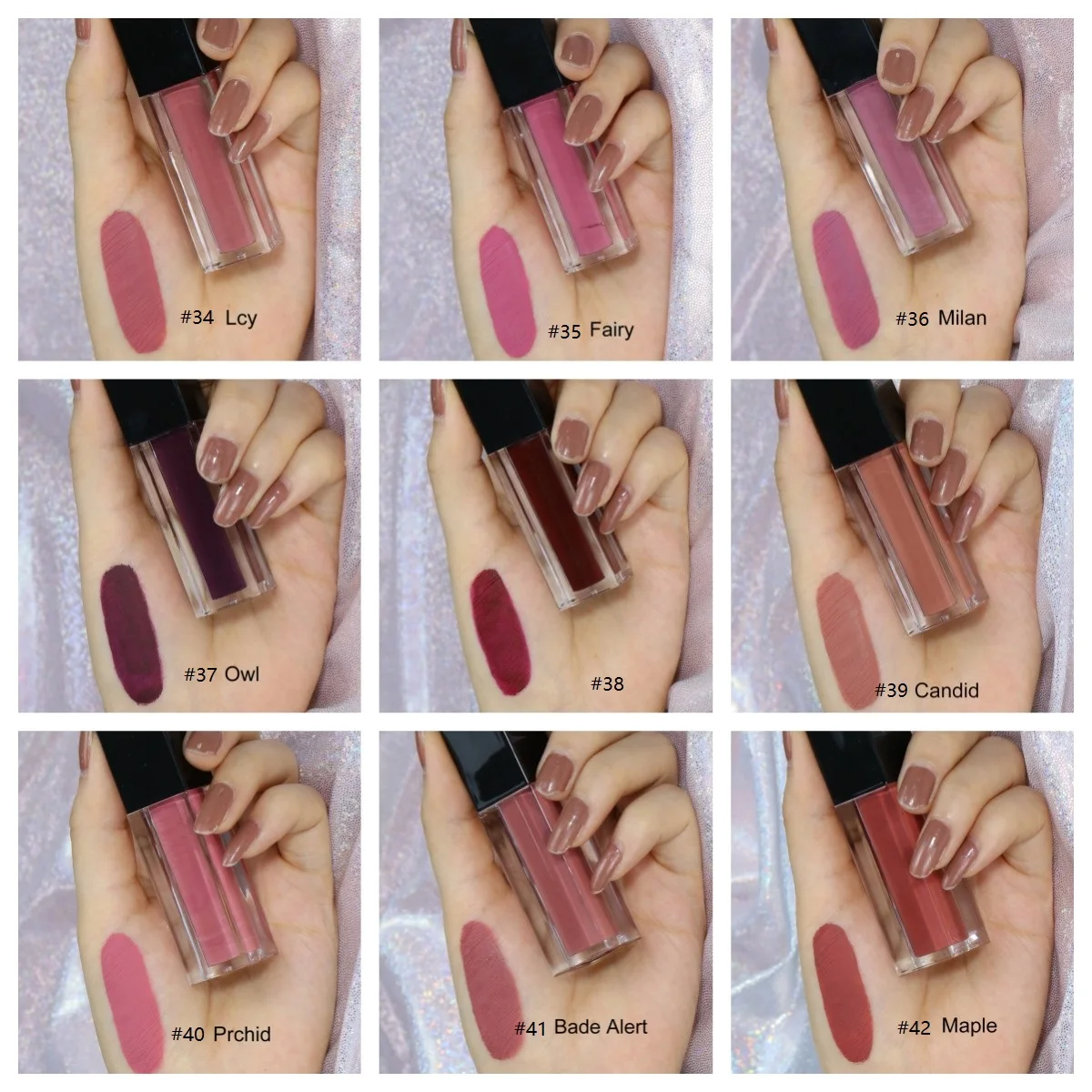 #34 Lcy

#35 Fairy

#36 Milan

#37 Owl

#38

#39 Candid

#40 Prchid

#41 Bade Alert

#42 Maple