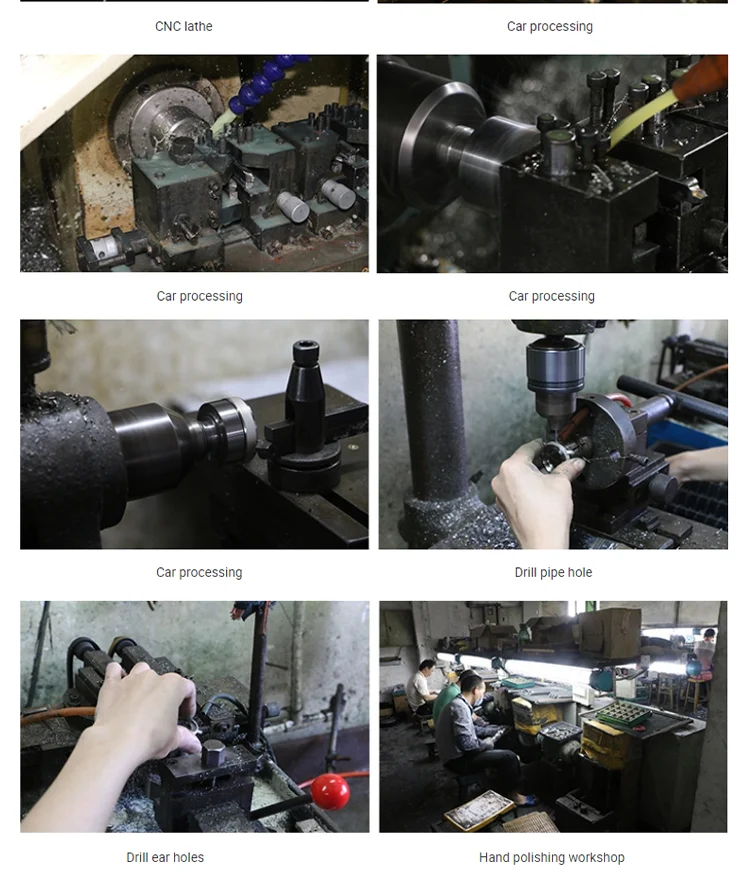 CNC lathe

Car processing

Car processing

Car processing

Car processing

Drill pipe hole

Drill ear holes

Hand polishing workshop