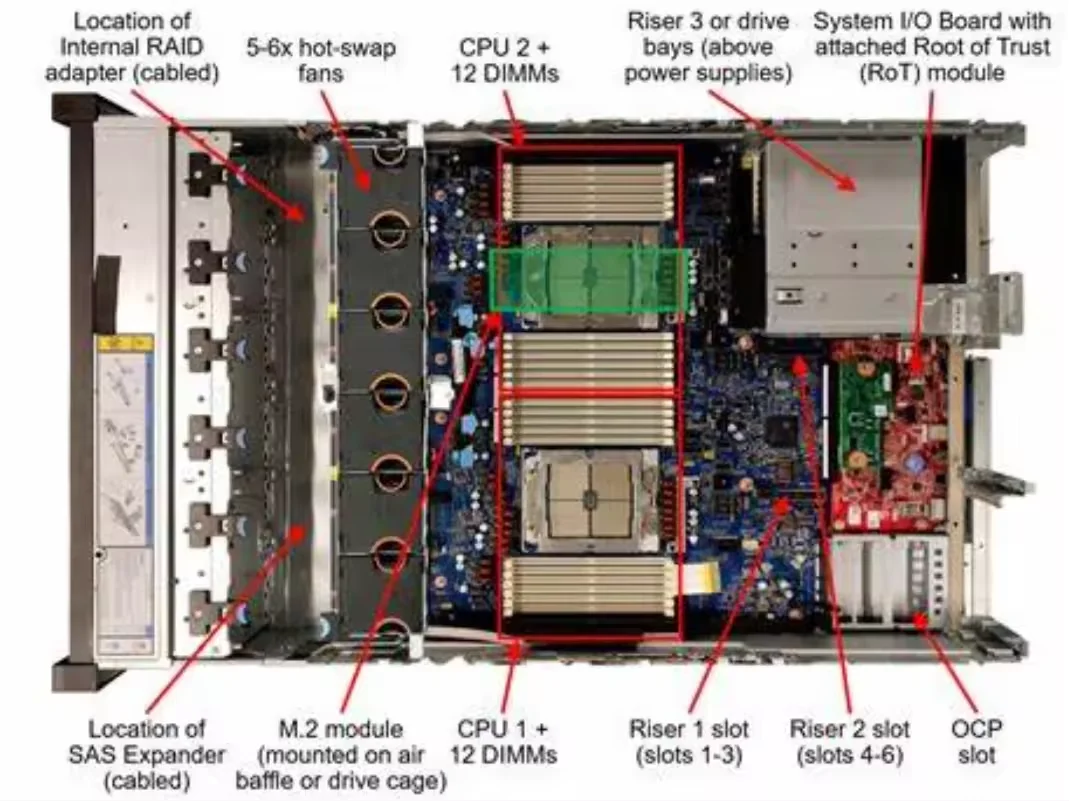 Location of Internal RAID adapter (cabled)

5-6x hot-swap fans

CPU 2 + 12 DIMMs

Riser 3 or drive bays (above power supplies)

System I/O Board with attached Root of Trust (RoT) module

Location of SAS Expander (cabled)

M.2 module (mounted on air baffle or drive cage)

CPU 1 + 12 DIMMs

Riser 1 slot (slots 1-3)

Riser 2 slot (slots 4-6)

OCP slot