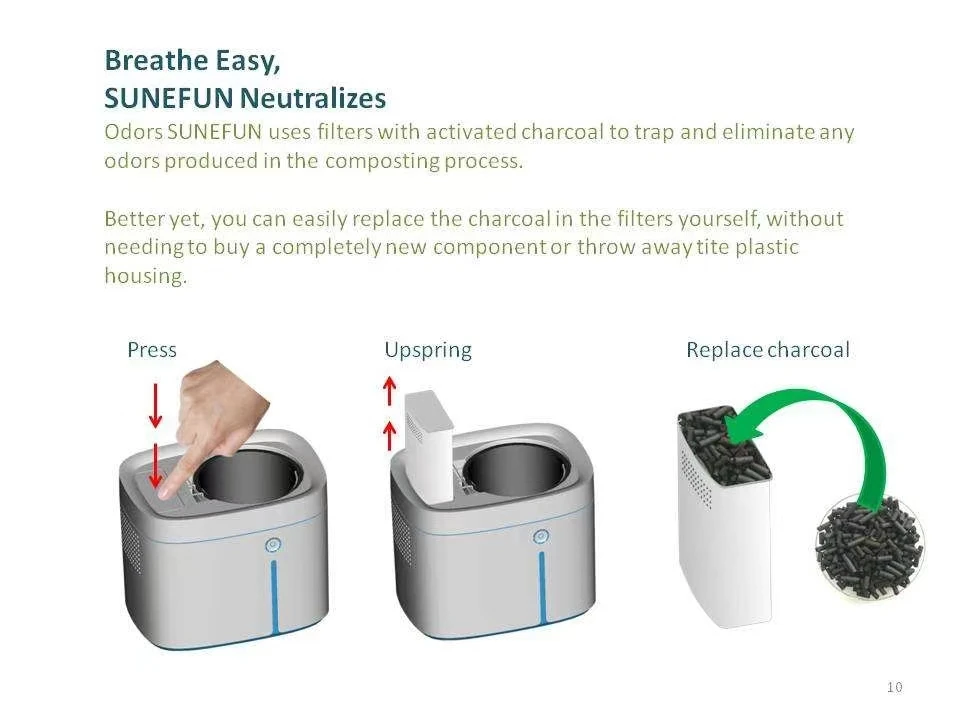 Breathe Easy,
SUNEFUN Neutralizes
Odors SUNEFUN uses filters with activated charcoal to trap and eliminate any odors produced in the composting process.

Better yet, you can easily replace the charcoal in the filters yourself, without needing to buy a completely new component or throw away tite plastic housing.

Press

Upspring

Replace charcoal

10