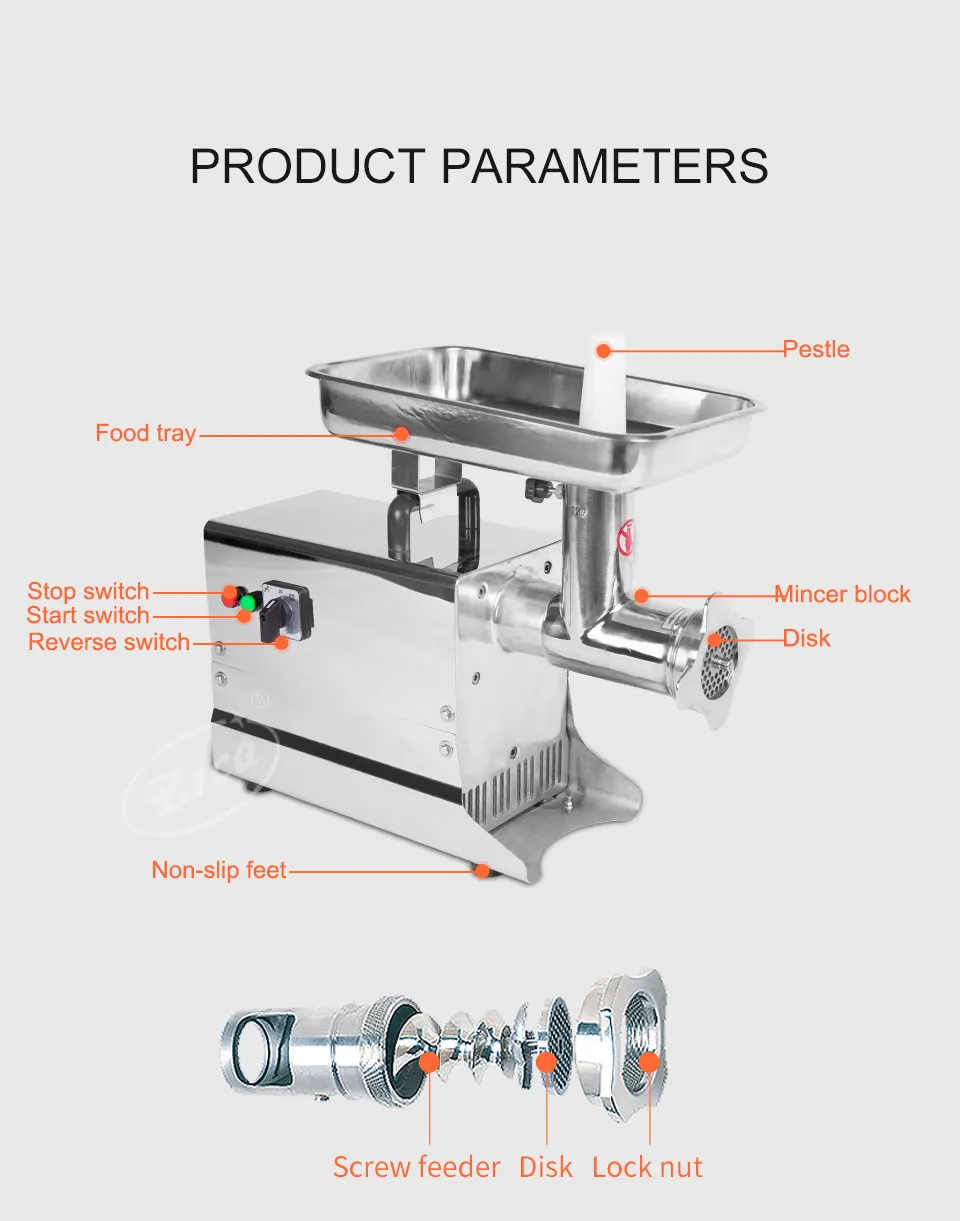 PRODUCT PARAMETERS

Pestle

Food tray

Stop switch
Start switch
Reverse switch

Mincer block
Disk

Non-slip feet

Screw feeder
Disk
Lock nut