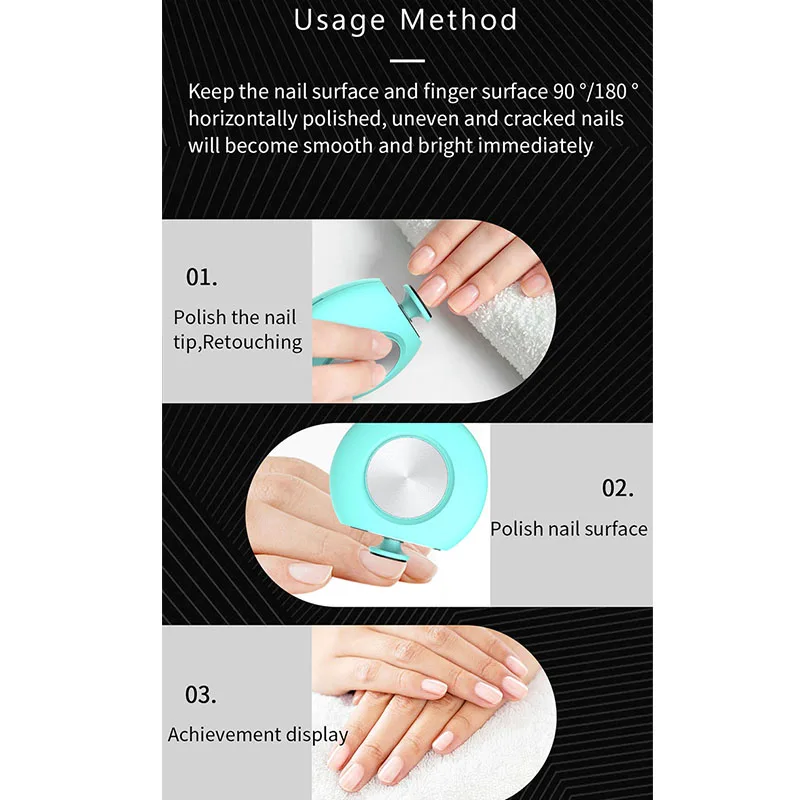 Usage Method

Keep the nail surface and finger surface 90 °/180 ° horizontally polished, uneven and cracked nails will become smooth and bright immediately

01.

Polish the nail tip,Retouching

02.

Polish nail surface

03.

Achievement display