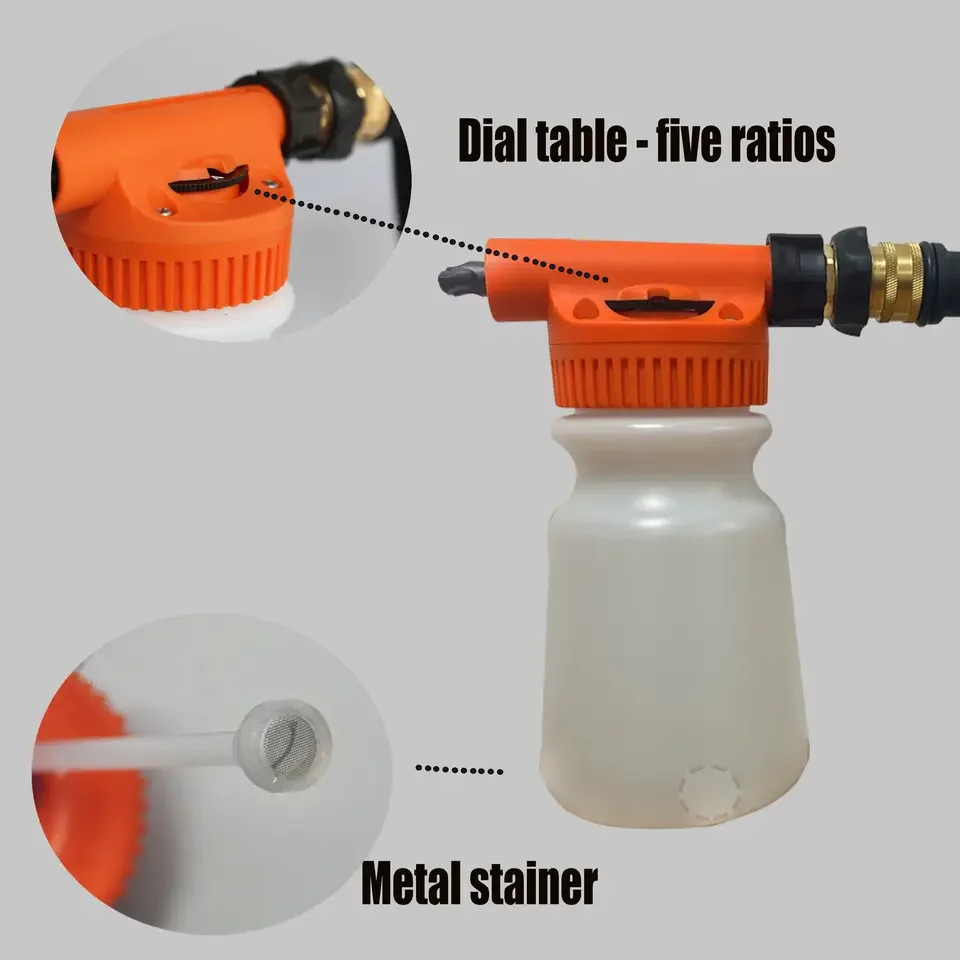 Dial table - five ratios

Metal stainer