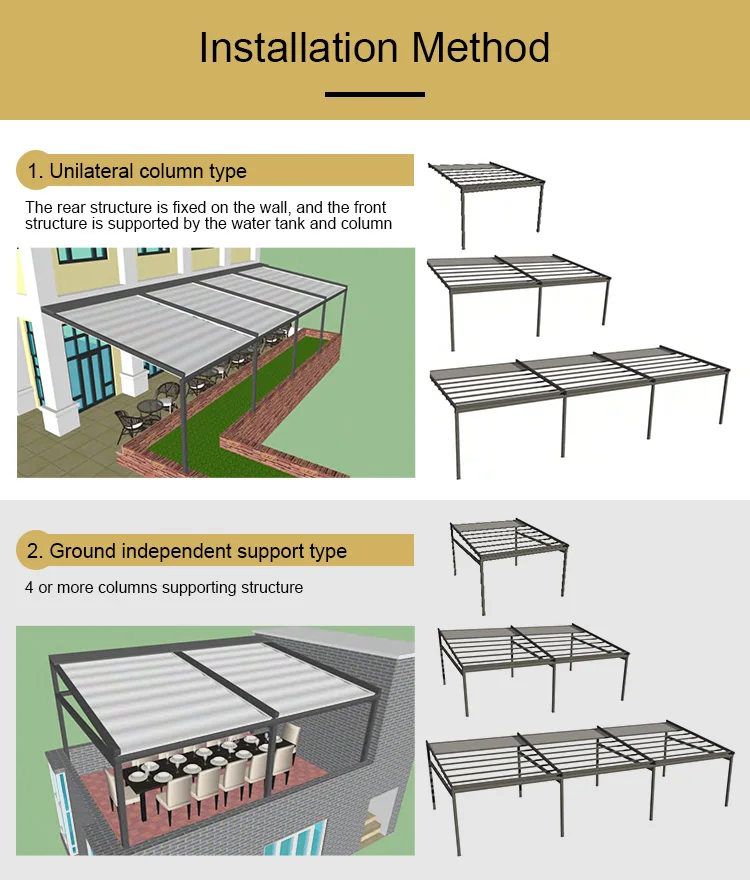 Installation Method

1. Unilateral column type

The rear structure is fixed on the wall, and the front structure is supported by the water tank and column

2. Ground independent support type

4 or more columns supporting structure