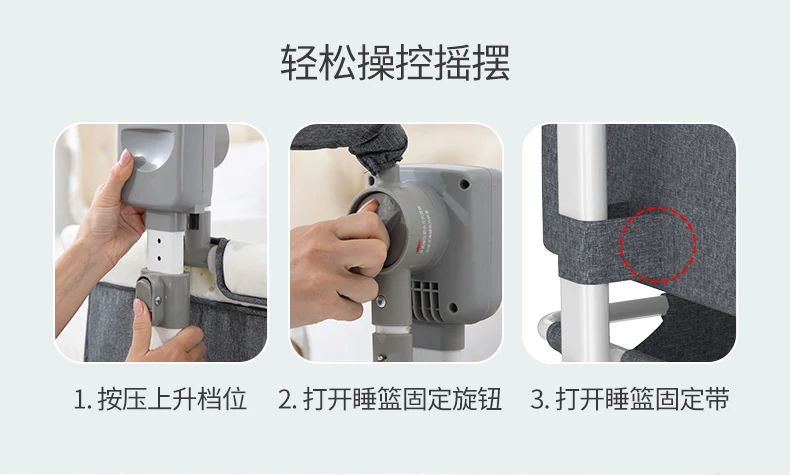 轻松操控摇摆

1. 按压上升档位

2. 打开睡篮固定旋钮

3. 打开睡篮固定带