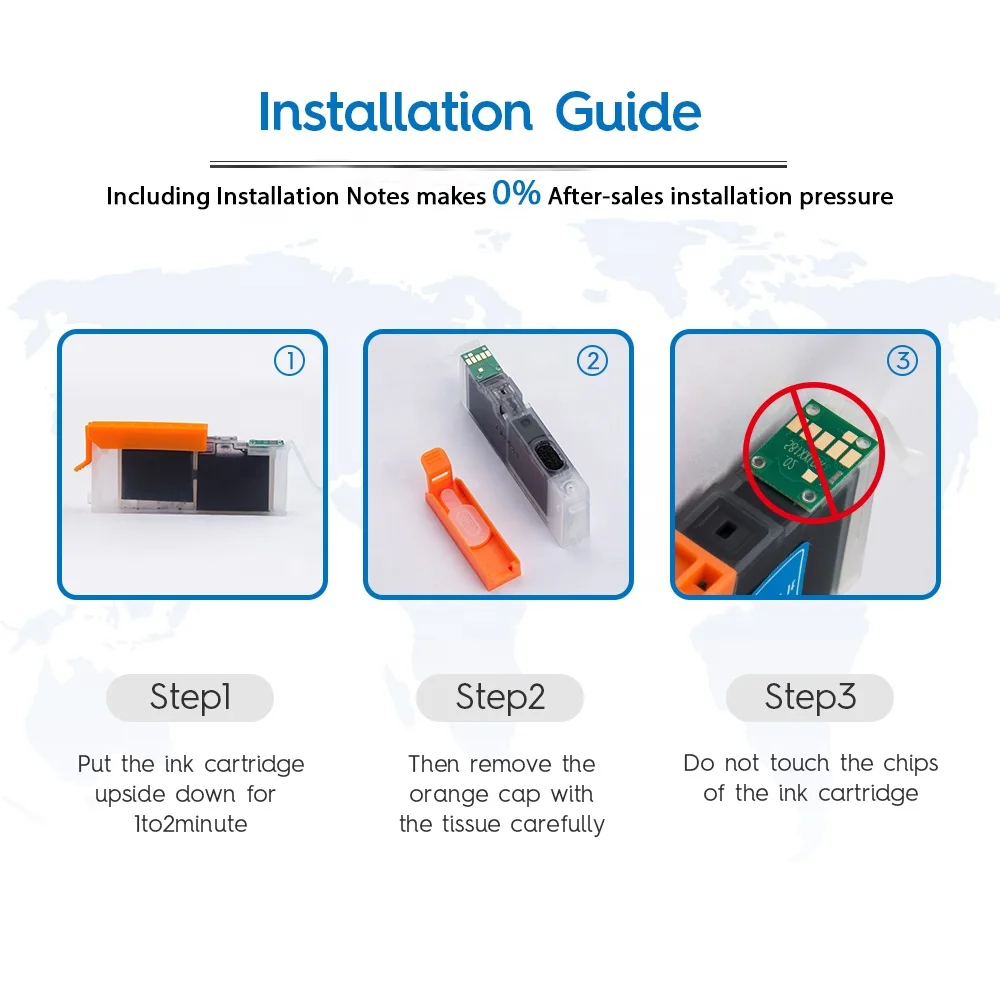 Installation Guide

Including Installation Notes makes 0% After-sales installation pressure

①

②

③

Step1

Put the ink cartridge upside down for 1to2minute

Step2

Then remove the orange cap with the tissue carefully

Step3

Do not touch the chips of the ink cartridge