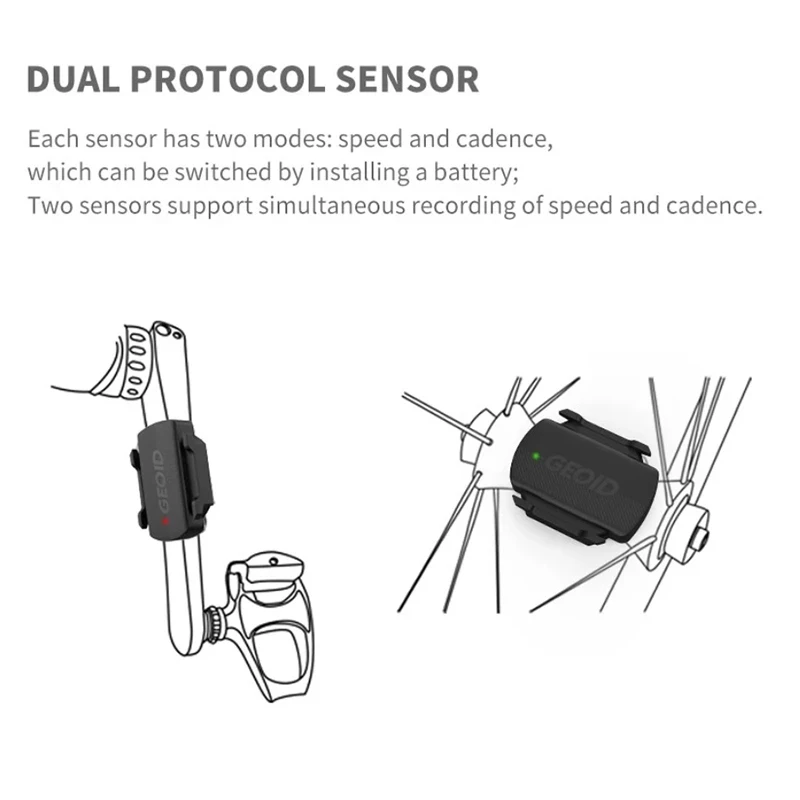 DUAL PROTOCOL SENSOR

Each sensor has two modes: speed and cadence, which can be switched by installing a battery; Two sensors support simultaneous recording of speed and cadence.

GEOID

GEOID