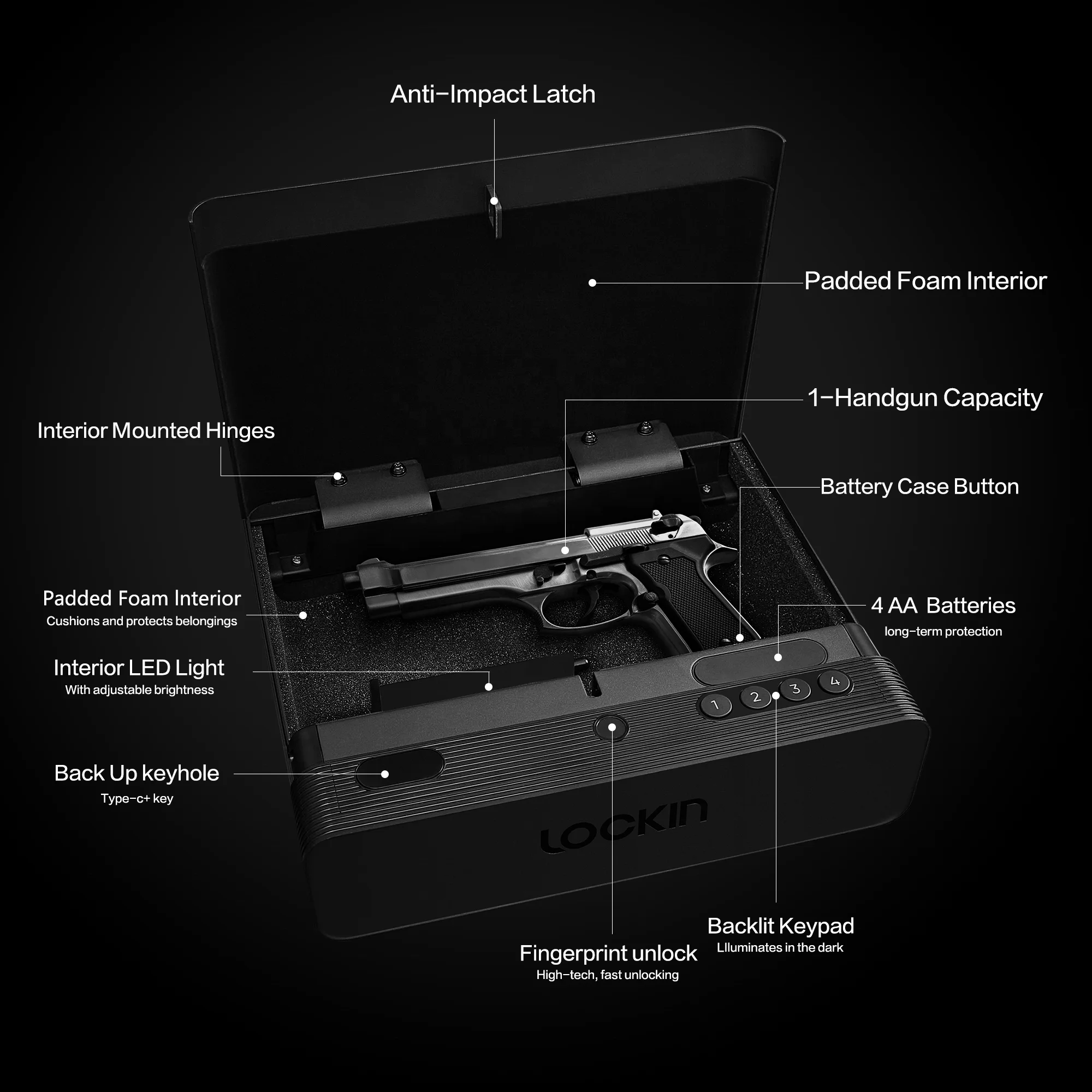 Anti-Impact Latch

Padded Foam Interior

1-Handgun Capacity

Interior Mounted Hinges

Battery Case Button

Padded Foam Interior
Cushions and protects belongings

4 AA Batteries
long-term protection

Interior LED Light
With adjustable brightness

1 2 3 4

Back Up keyhole
Type-c+ key

LOCKIN

Backlit Keypad
Llluminates in the dark

Fingerprint unlock
High-tech, fast unlocking