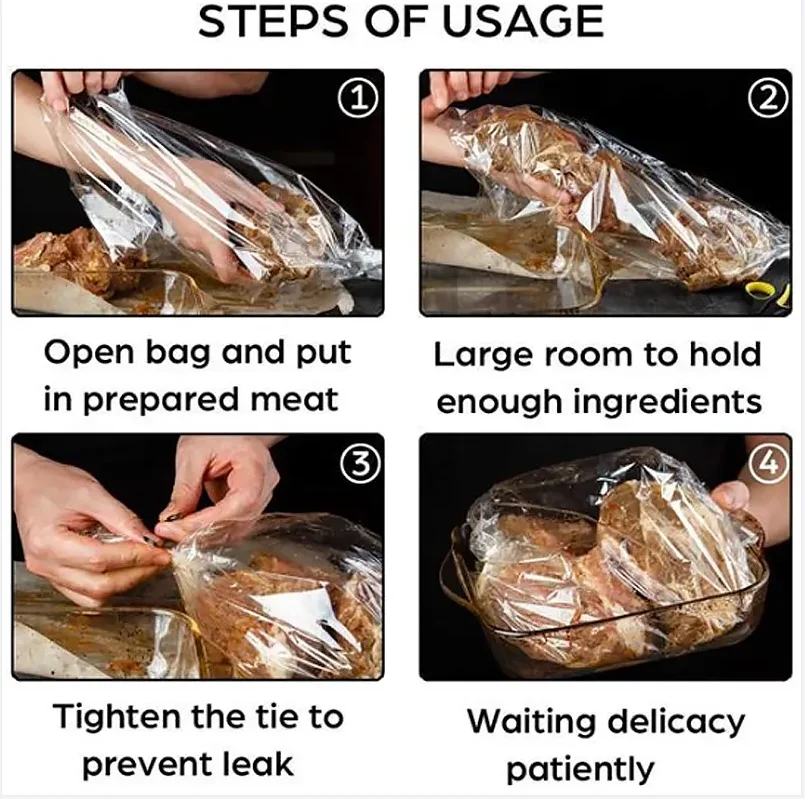 STEPS OF USAGE

①

Open bag and put in prepared meat

②

Large room to hold enough ingredients

③

Tighten the tie to prevent leak

④

Waiting delicacy patiently