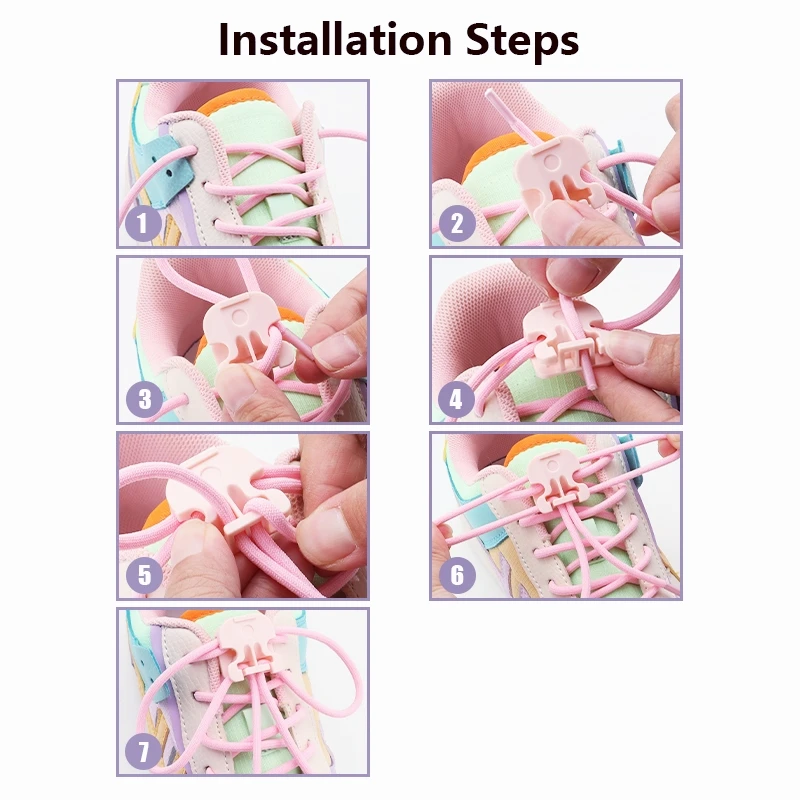 Installation Steps

1

2

3

4

5

6

7