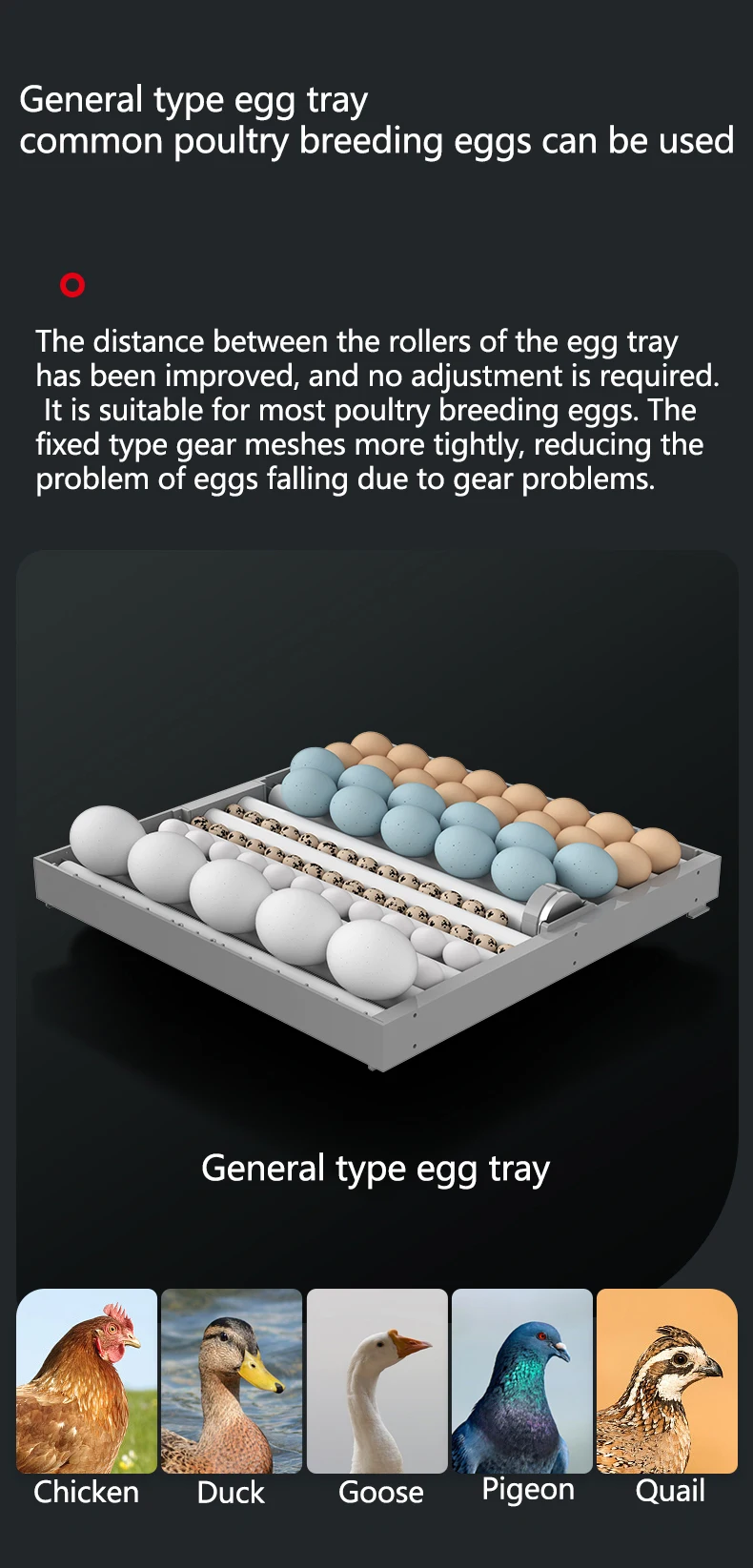 General type egg tray
common poultry breeding eggs can be used

The distance between the rollers of the egg tray has been improved, and no adjustment is required. It is suitable for most poultry breeding eggs. The fixed type gear meshes more tightly, reducing the problem of eggs falling due to gear problems.

General type egg tray

Chicken Duck Goose Pigeon Quail