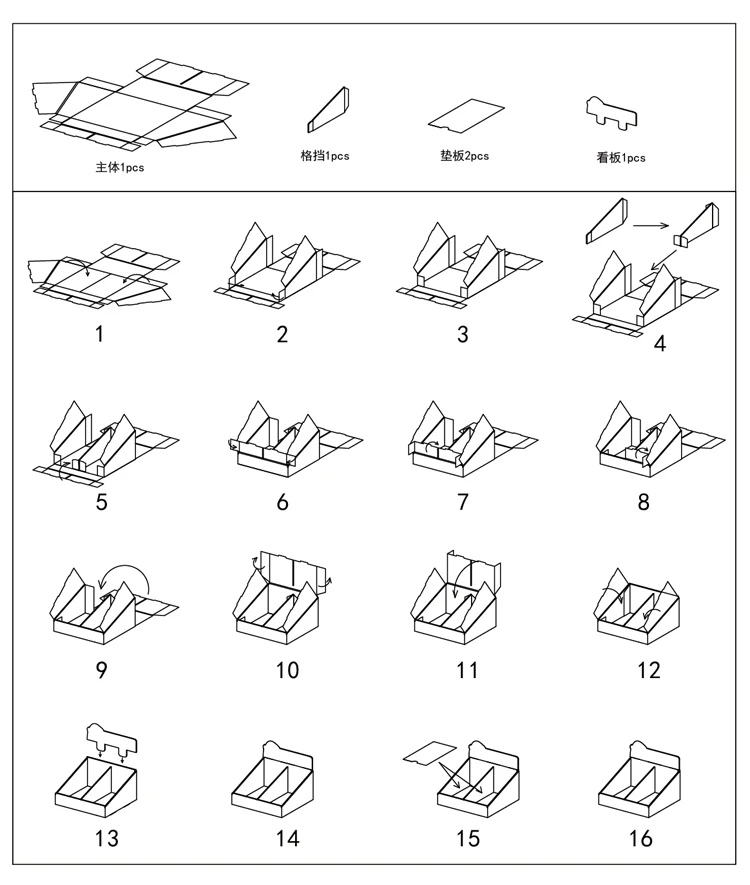 主体1pcs

格挡1pcs

垫板2pcs

看板1pcs

1

2

3

4

5

6

7

8

9

10

11

12

13

14

15

16