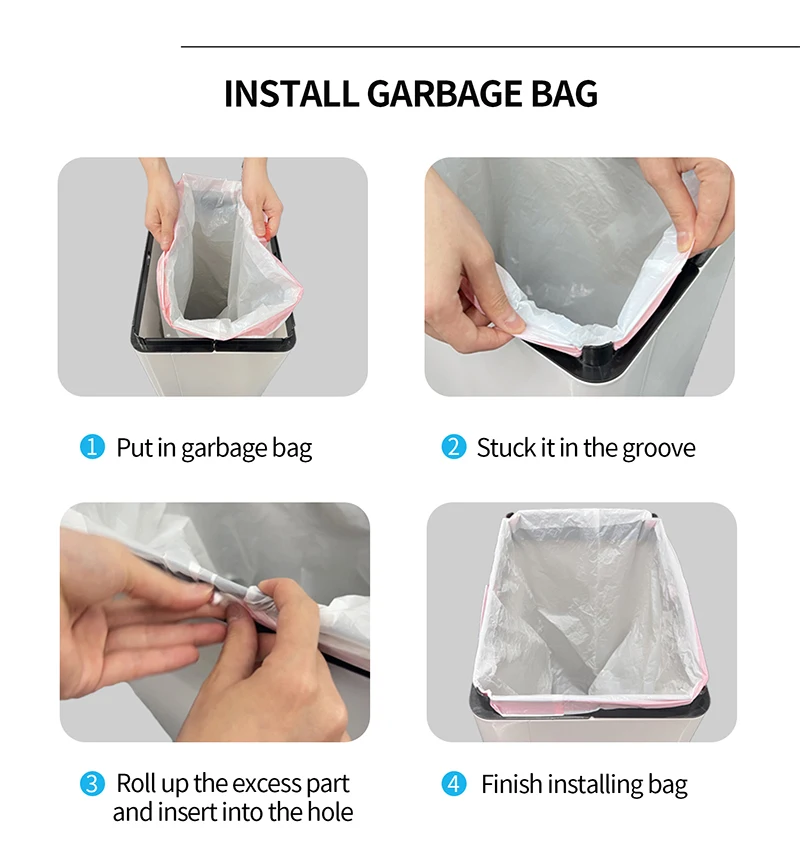 INSTALL GARBAGE BAG

1 Put in garbage bag

2 Stuck it in the groove

3 Roll up the excess part and insert into the hole

4 Finish installing bag