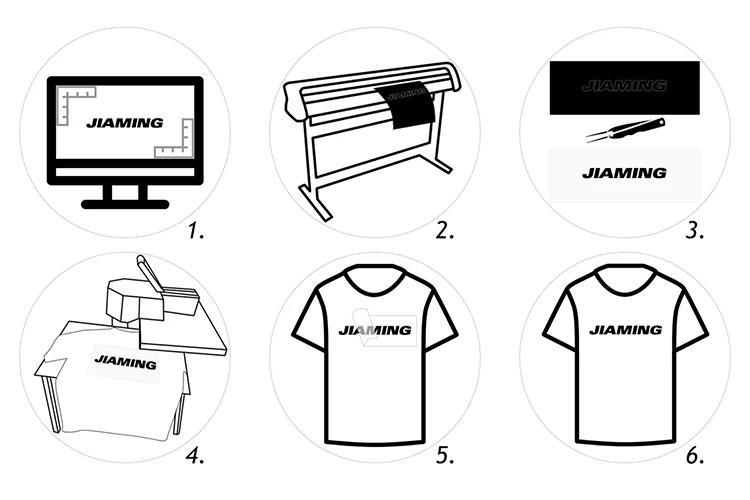 JIAMING

1.

JIAMING

2.

JIAMING

JIAMING

3.

JIAMING

4.

JIAMING

5.

JIAMING

6.