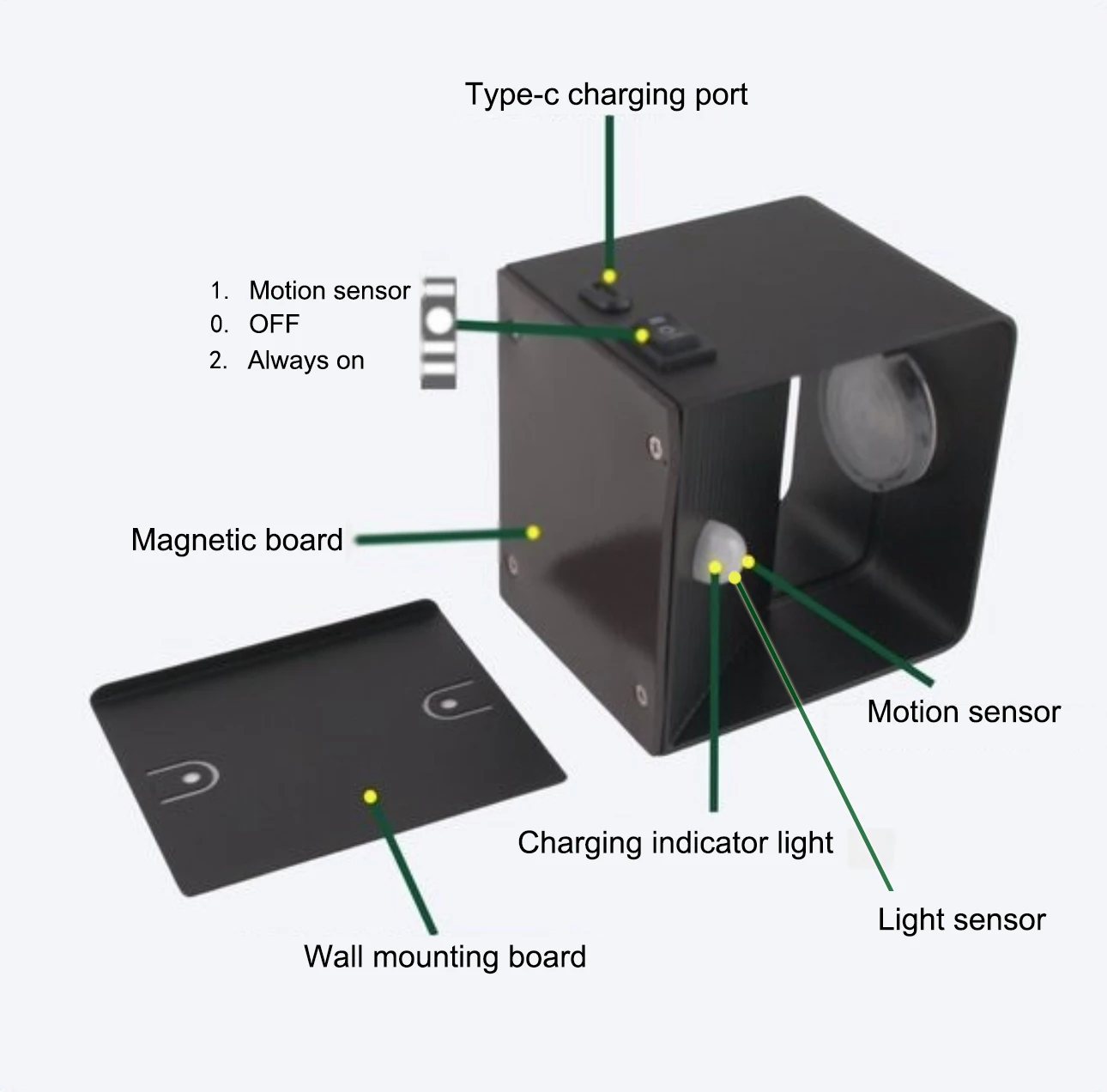 Type-c charging port

1. Motion sensor
0. OFF
2. Always on

Magnetic board

Motion sensor

Charging indicator light

Light sensor

Wall mounting board