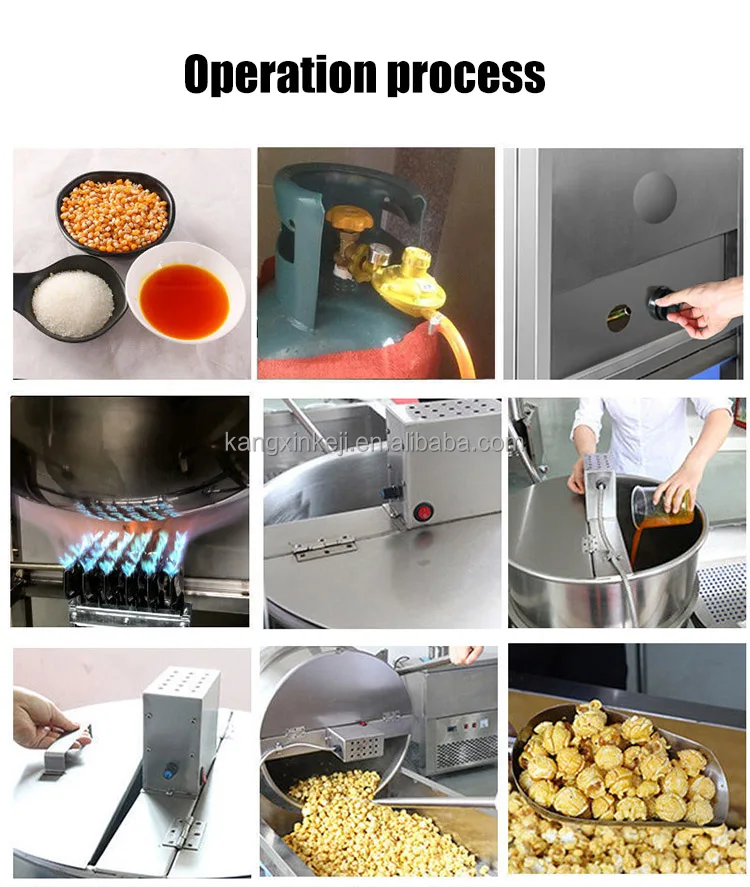 Operation process

kangxinkeji.en.alibaba.com