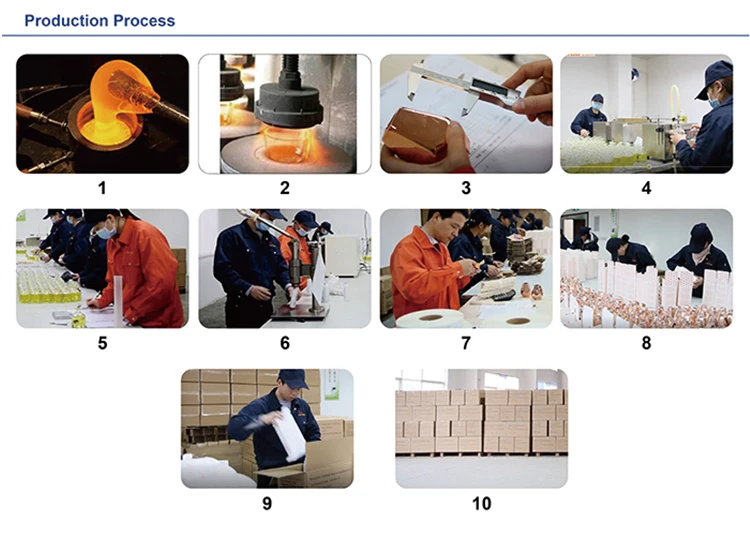 Production Process

1

2

3

4

5

6

7

8

9

10