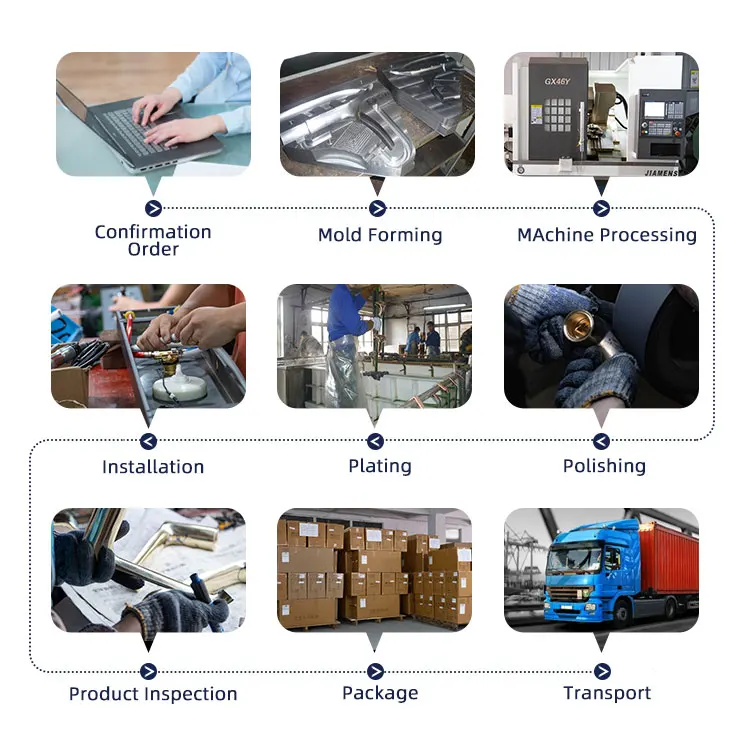 GX46Y

JIAMENS

Confirmation Order

Mold Forming

MAchine Processing

Installation

Plating

Polishing

Product Inspection

Package

Transport