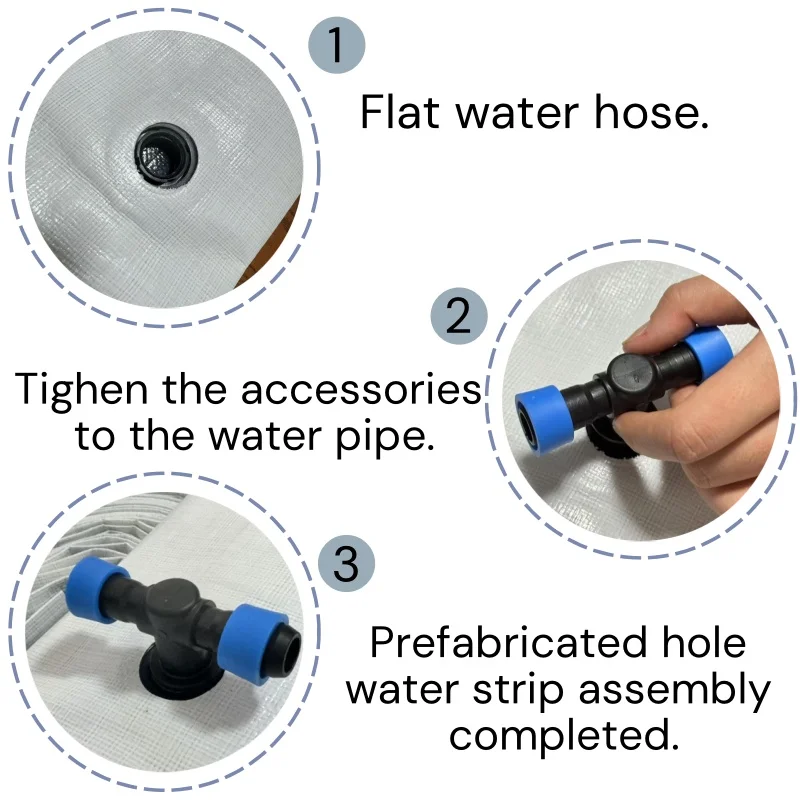 1

Flat water hose.

2

Tighen the accessories to the water pipe.

3

Prefabricated hole water strip assembly completed.