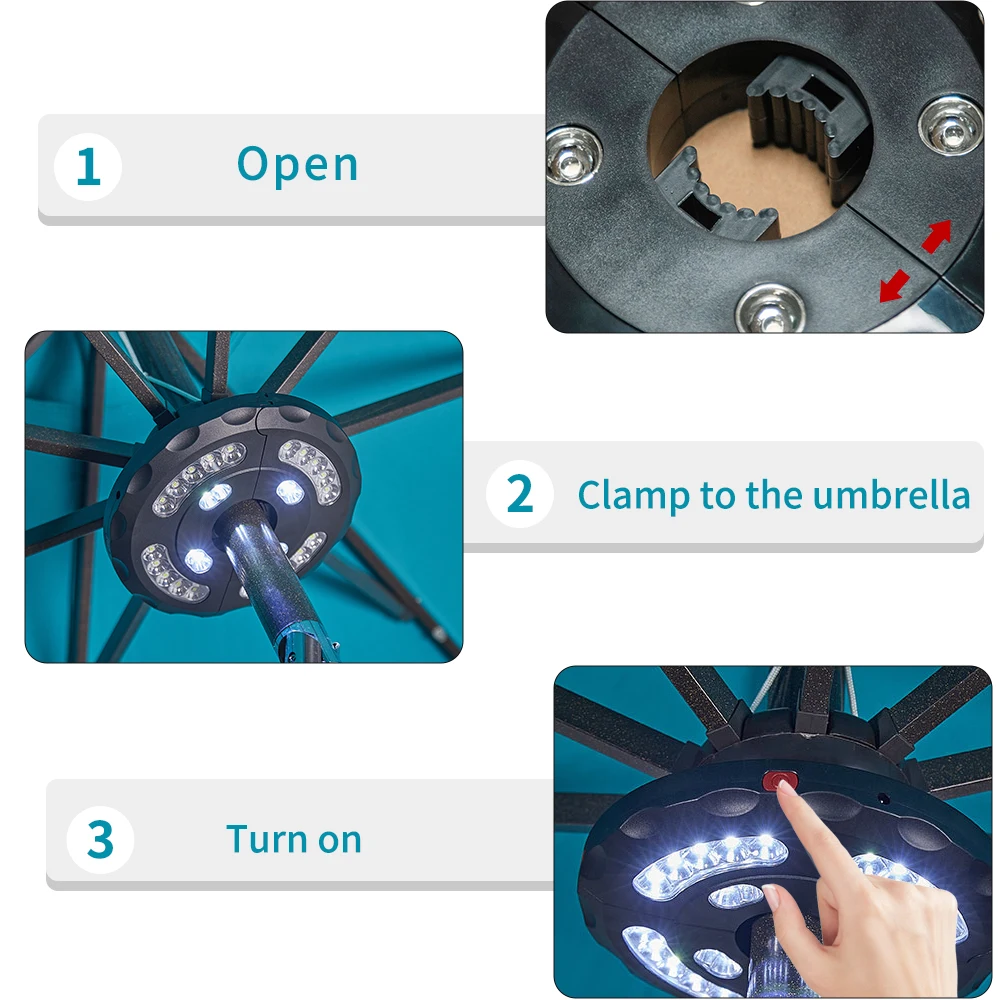 1 Open

2 Clamp to the umbrella

3 Turn on