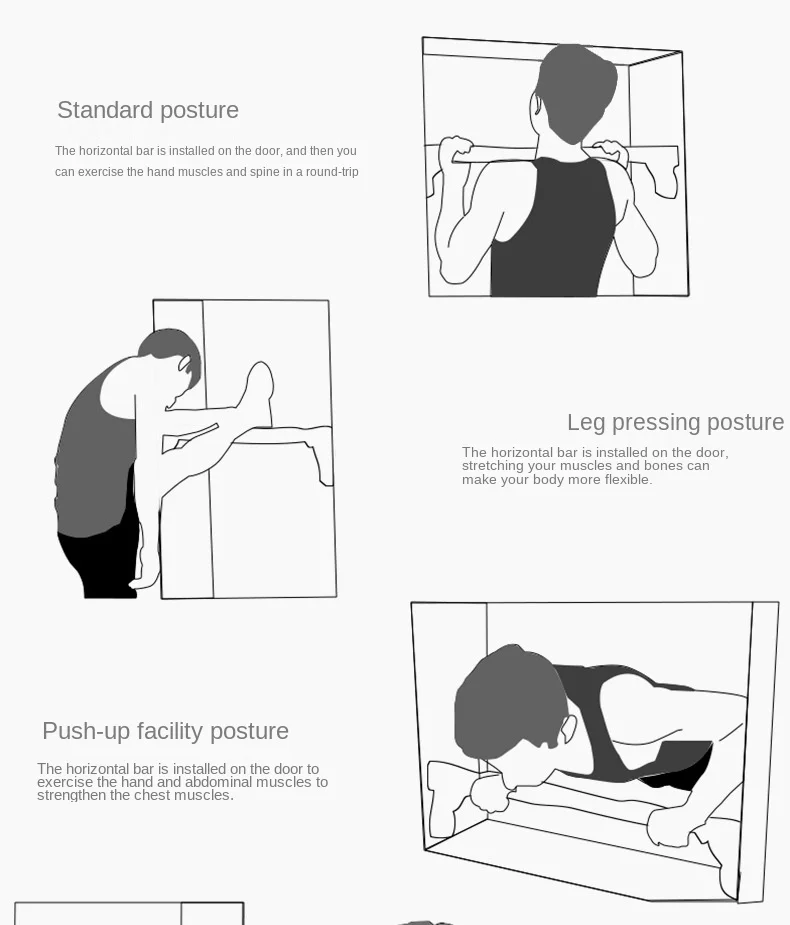 Standard posture

The horizontal bar is installed on the door, and then you can exercise the hand muscles and spine in a round-trip

Leg pressing posture

The horizontal bar is installed on the door, stretching your muscles and bones can make your body more flexible.

Push-up facility posture

The horizontal bar is installed on the door to exercise the hand and abdominal muscles to strengthen the chest muscles.