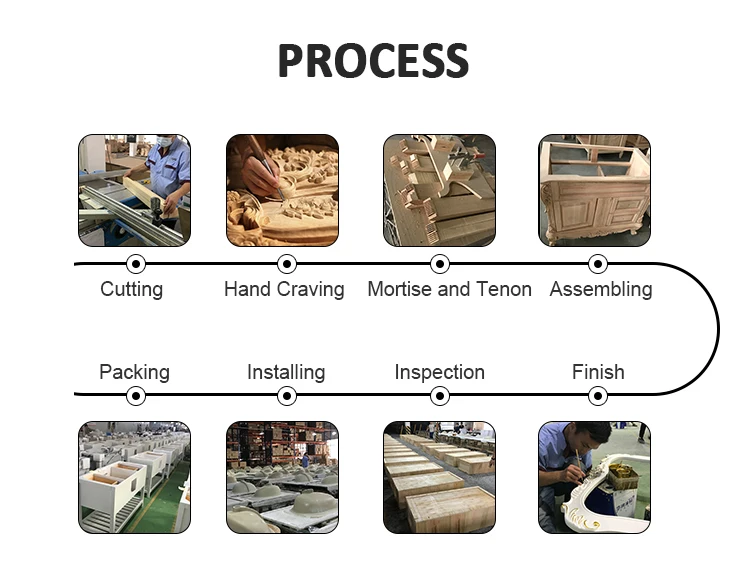 PROCESS

Cutting

Hand Craving

Mortise and Tenon

Assembling

Packing

Installing

Inspection

Finish