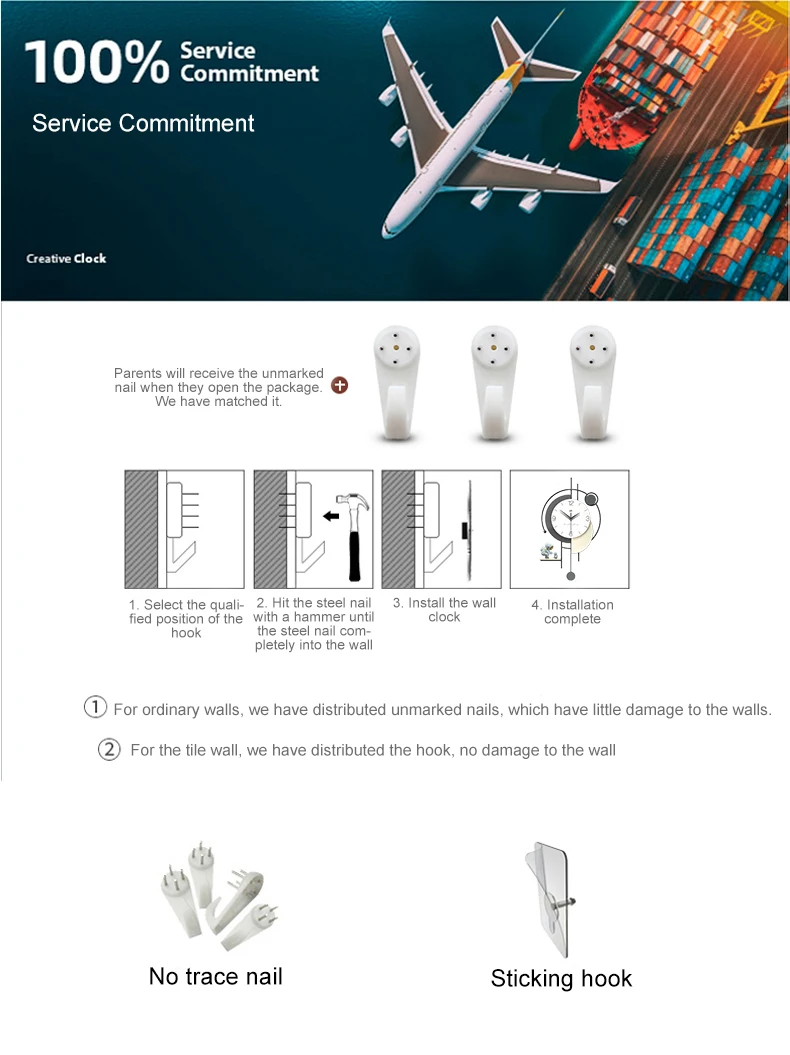 100% Service Commitment

Service Commitment

Creative Clock

Parents will receive the unmarked nail when they open the package. We have matched it.

1. Select the qualified position of the hook

2. Hit the steel nail with a hammer until the steel nail completely into the wall

3. Install the wall clock

4. Installation complete

① For ordinary walls, we have distributed unmarked nails, which have little damage to the walls.

② For the tile wall, we have distributed the hook, no damage to the wall

No trace nail

Sticking hook