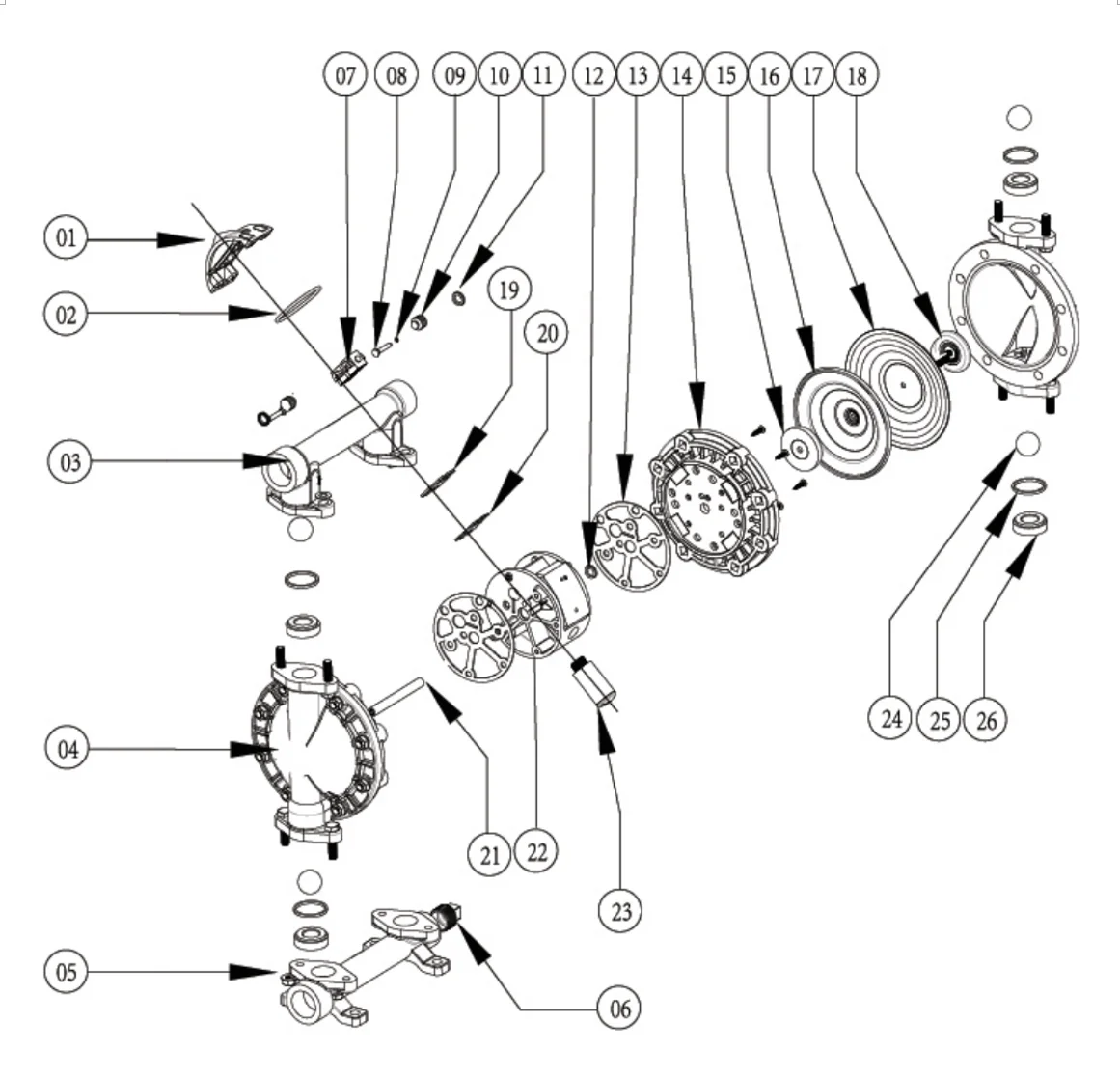 07 08 09 10 11 12 13 14 15 16 17 18

01

02

19

20

03

04

21 22

23

24 25 26

05

06