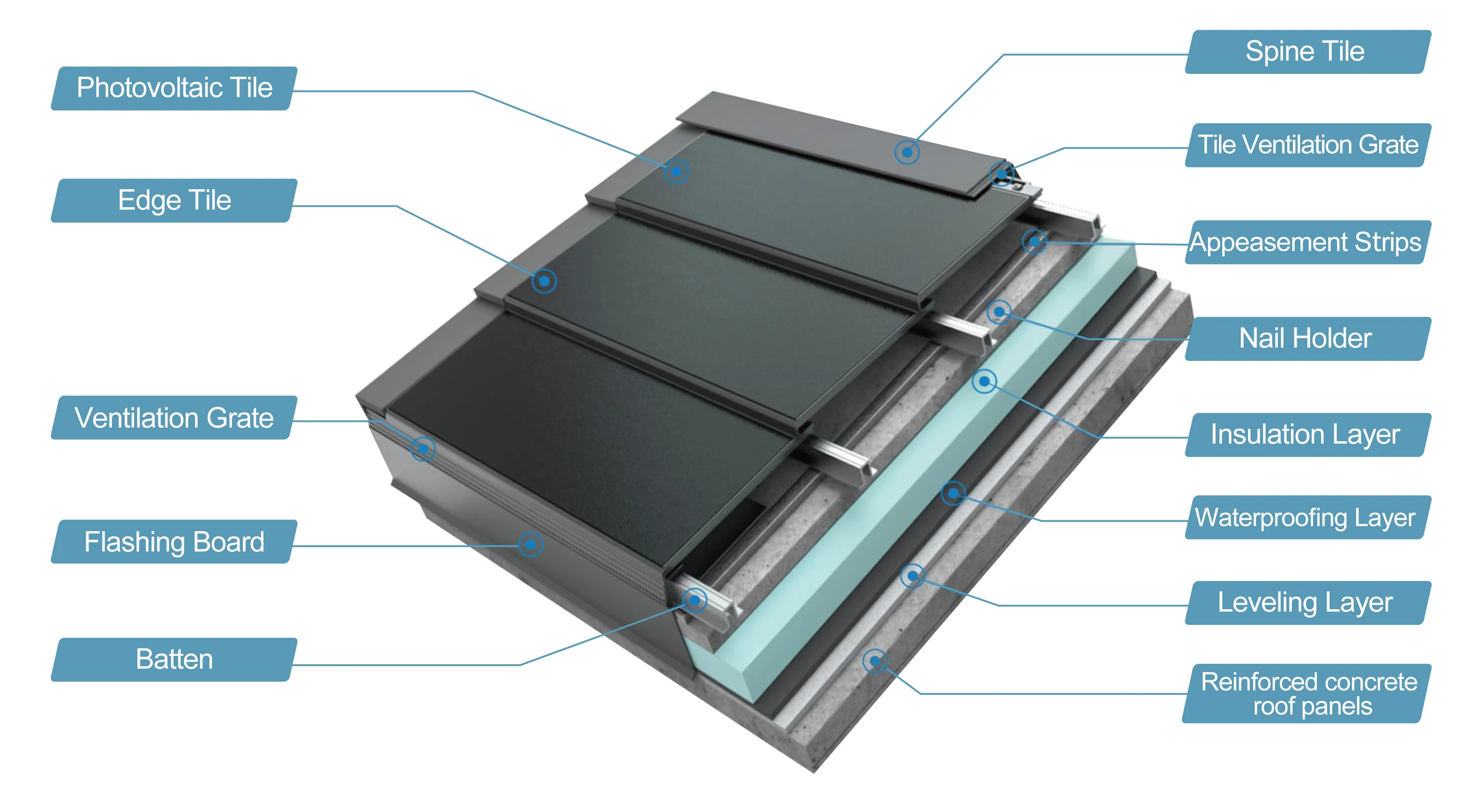 Photovoltaic Tile

Edge Tile

Ventilation Grate

Flashing Board

Batten

Spine Tile

Tile Ventilation Grate

Appeasement Strips

Nail Holder

Insulation Layer

Waterproofing Layer

Leveling Layer

Reinforced concrete roof panels