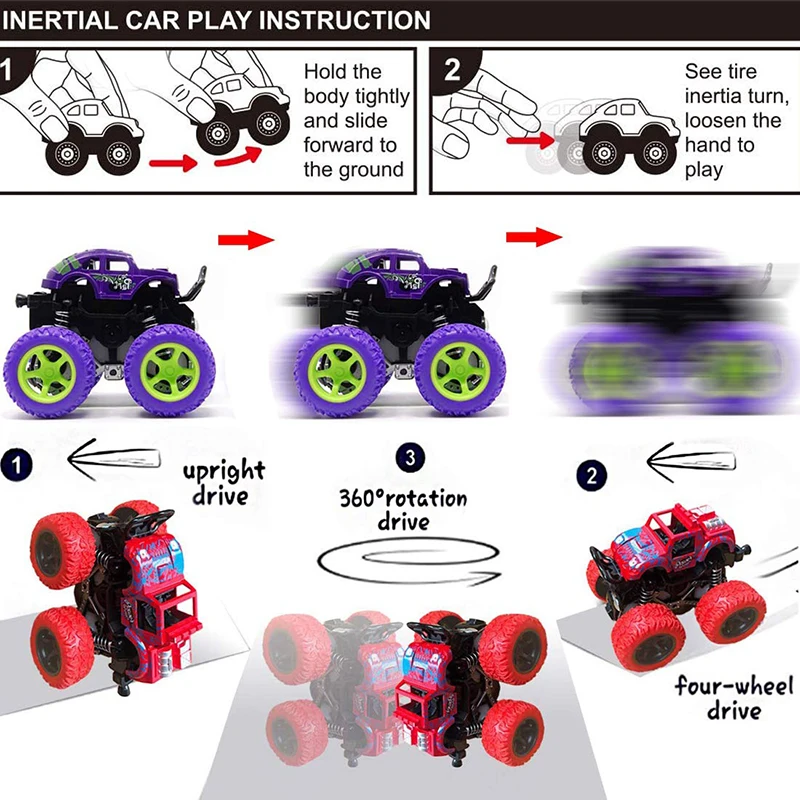 INERTIAL CAR PLAY INSTRUCTION

1

Hold the body tightly and slide forward to the ground

2

See tire inertia turn, loosen the hand to play

1

upright drive

3

360°rotation drive

2

four-wheel drive