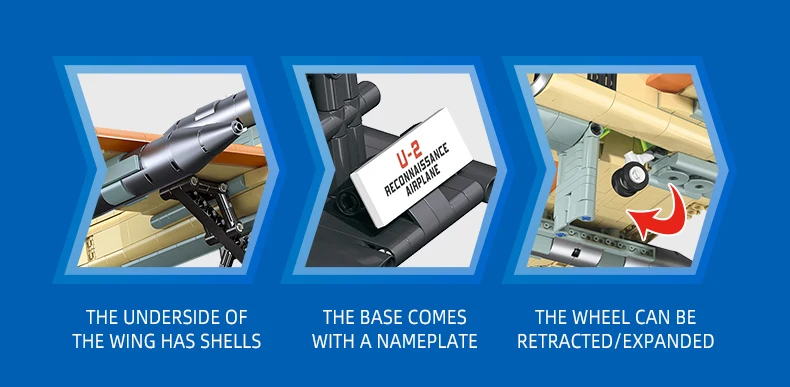 U-2
RECONNAISSANCE
AIRPLANE

THE UNDERSIDE OF THE WING HAS SHELLS

THE BASE COMES WITH A NAMEPLATE

THE WHEEL CAN BE RETRACTED/EXPANDED