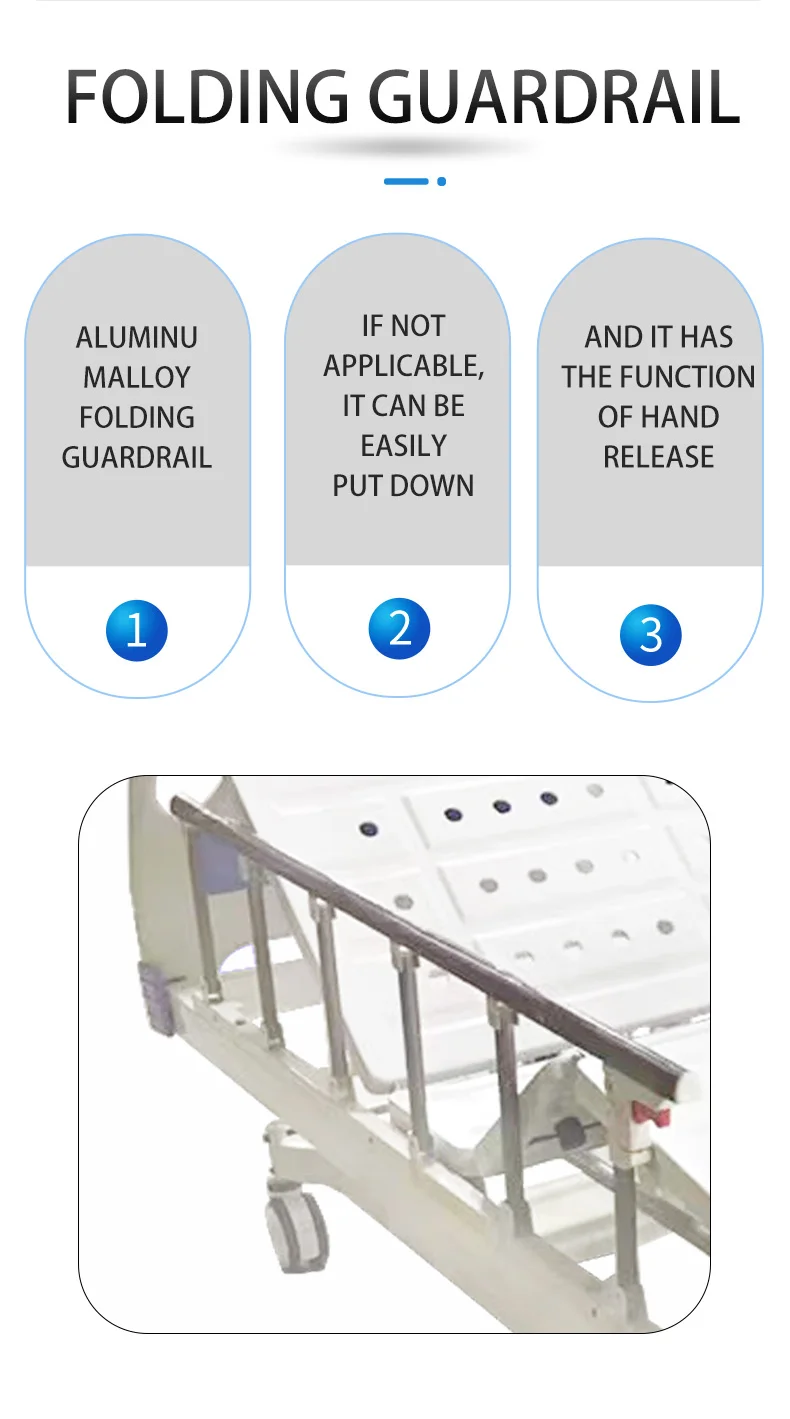 FOLDING GUARDRAIL

ALUMINU MALLOY FOLDING GUARDRAIL

1

IF NOT APPLICABLE, IT CAN BE EASILY PUT DOWN

2

AND IT HAS THE FUNCTION OF HAND RELEASE

3