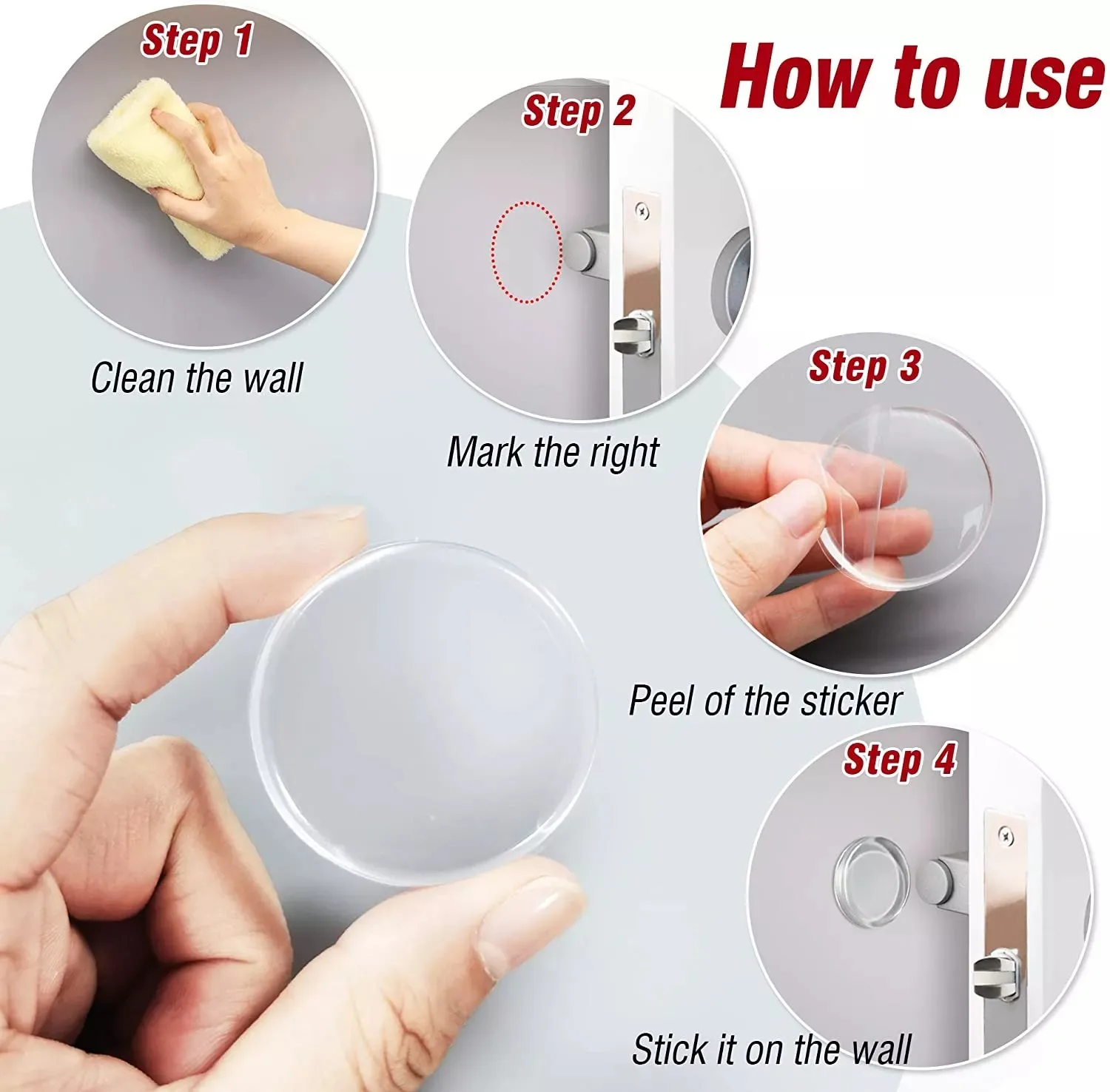 How to use

Step 1

Clean the wall

Step 2

Mark the right

Step 3

Peel of the sticker

Step 4

Stick it on the wall