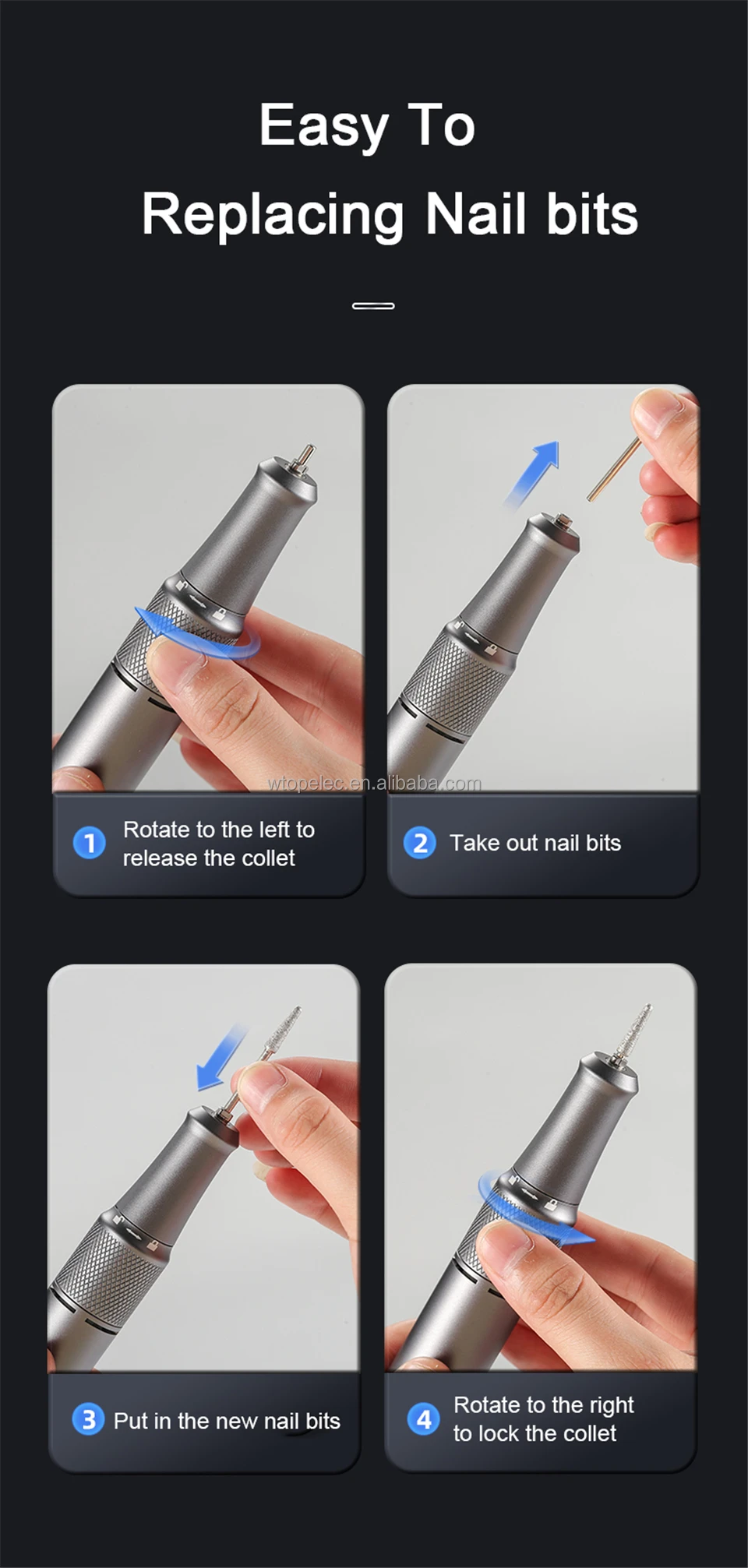 Easy To
Replacing Nail bits

wtopelec.en.alibaba.com

1 Rotate to the left to release the collet

2 Take out nail bits

3 Put in the new nail bits

4 Rotate to the right to lock the collet