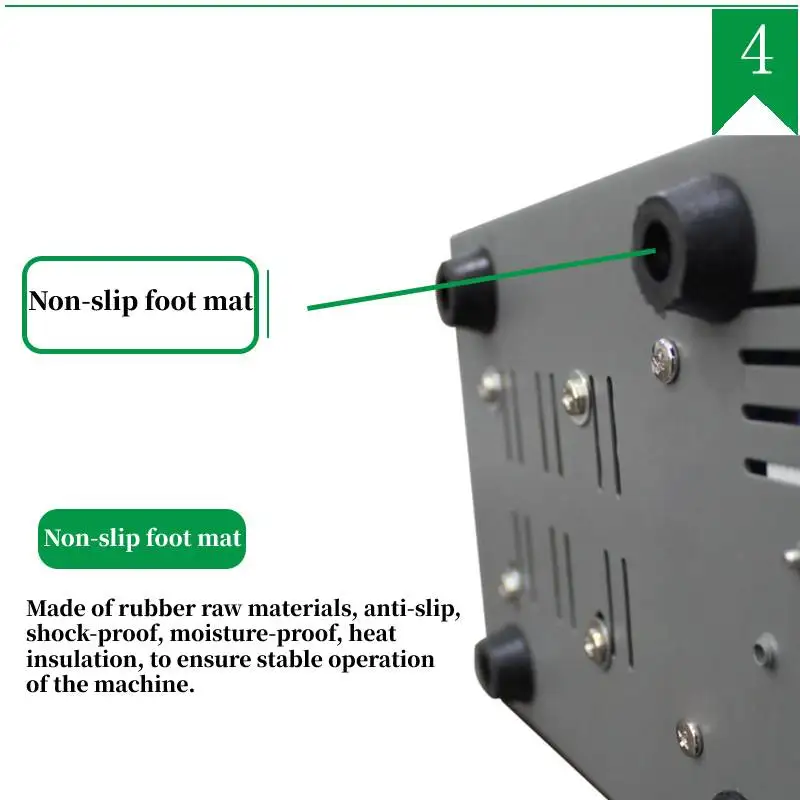 4

Non-slip foot mat

Non-slip foot mat

Made of rubber raw materials, anti-slip, shock-proof, moisture-proof, heat insulation, to ensure stable operation of the machine.